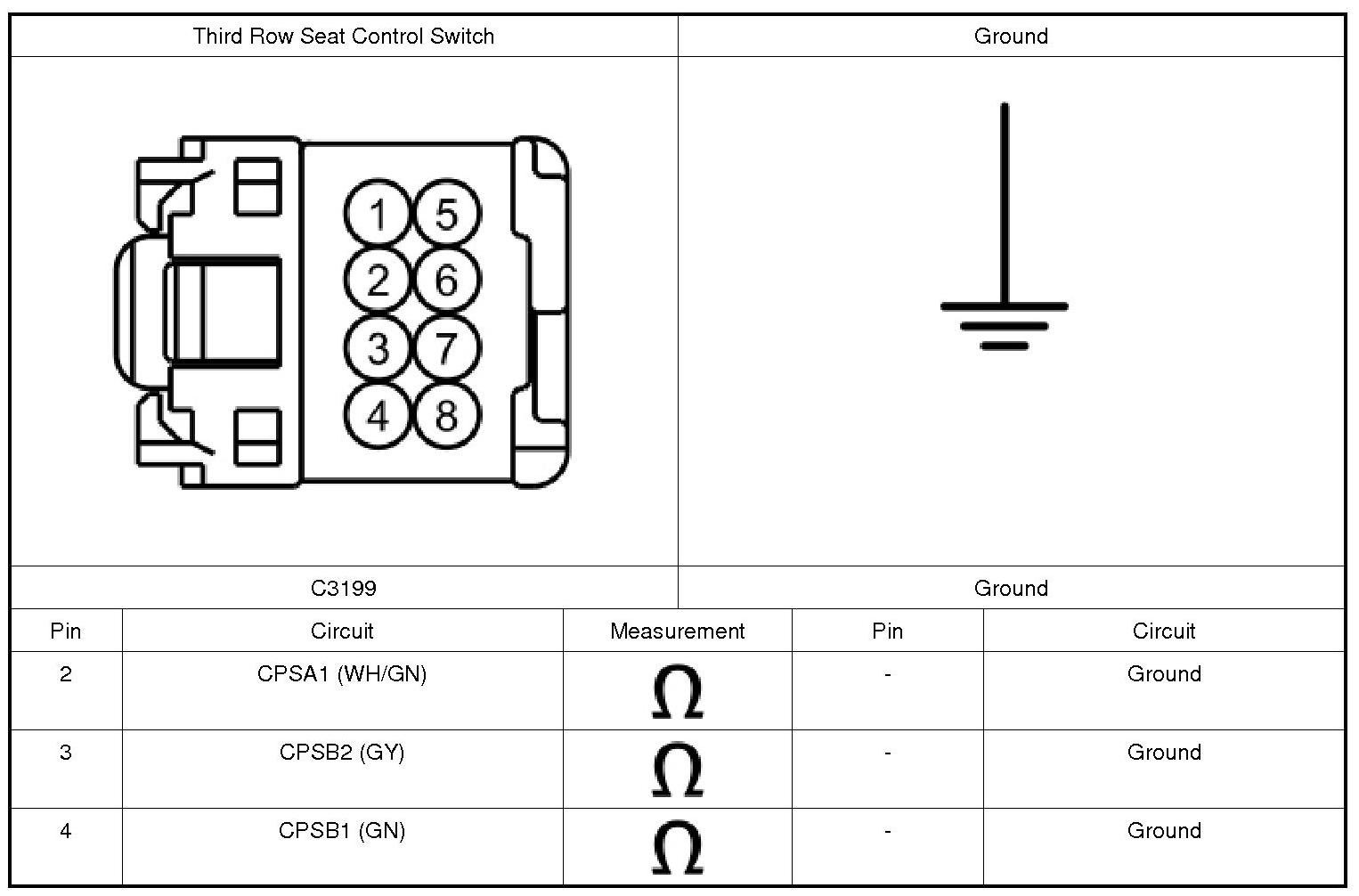 | Third Row Seat Control Switch | Ground |
|---|---|
| 1 5 2 6 3 7 4 8 | |
| C3199 | Ground |

| Pin | Circuit | Measurement | Pin | Circuit |
|---|---|---|---|---|
| 2 | CPSA1 (WH/GN) | $\Omega$ | - | Ground |
| 3 | CPSB2 (GY) | $\Omega$ | - | Ground |
| 4 | CPSB1 (GN) | $\Omega$ | - | Ground |