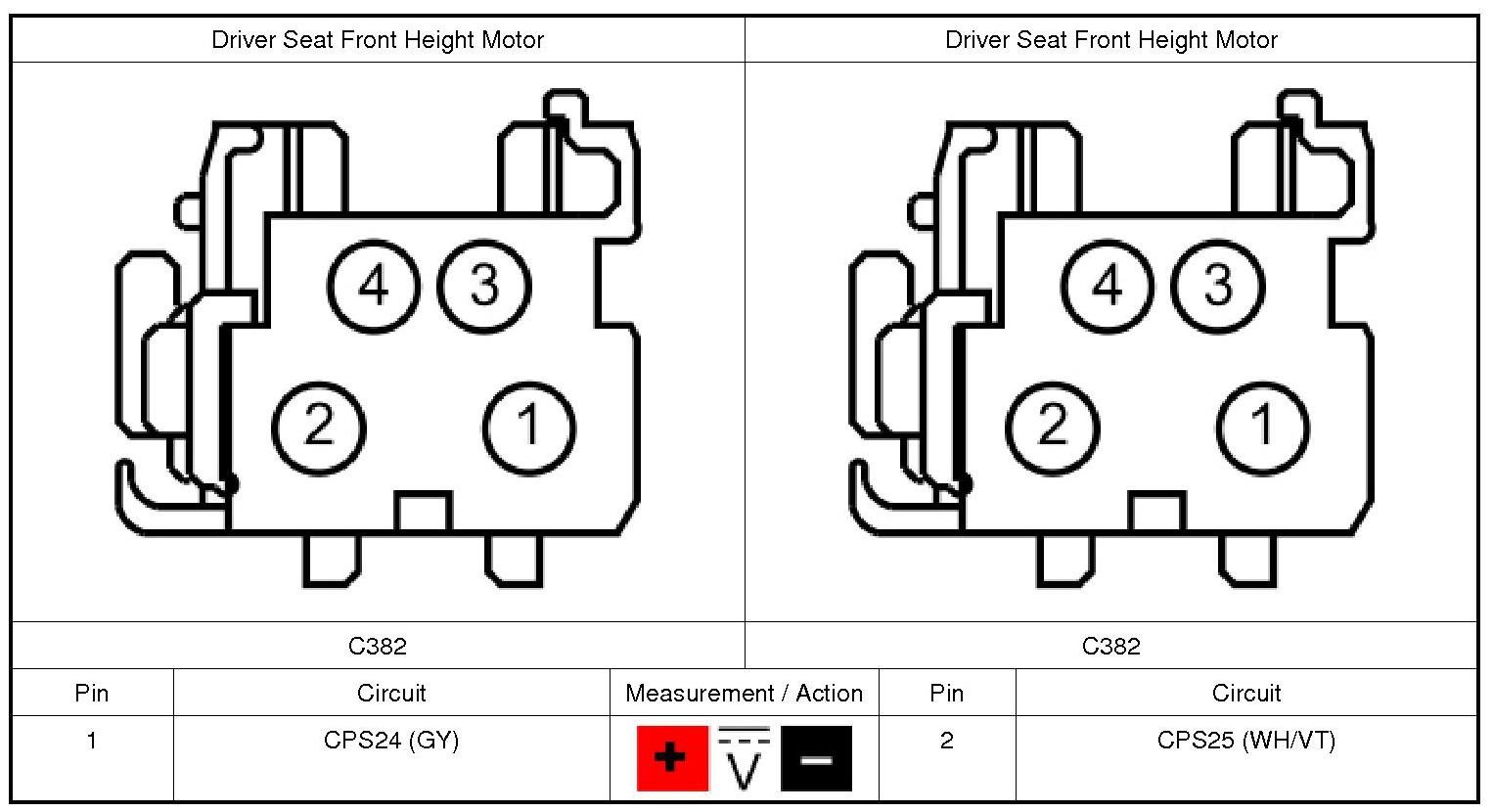 Driver Seat Front Height Motor

4 3
2 1

C382

Driver Seat Front Height Motor

4 3
2 1

C382

| Pin | Circuit | Measurement / Action | Pin | Circuit |
|---|---|---|---|---|
| 1 | CPS24 (GY) | + V − | 2 | CPS25 (WH/VT) |