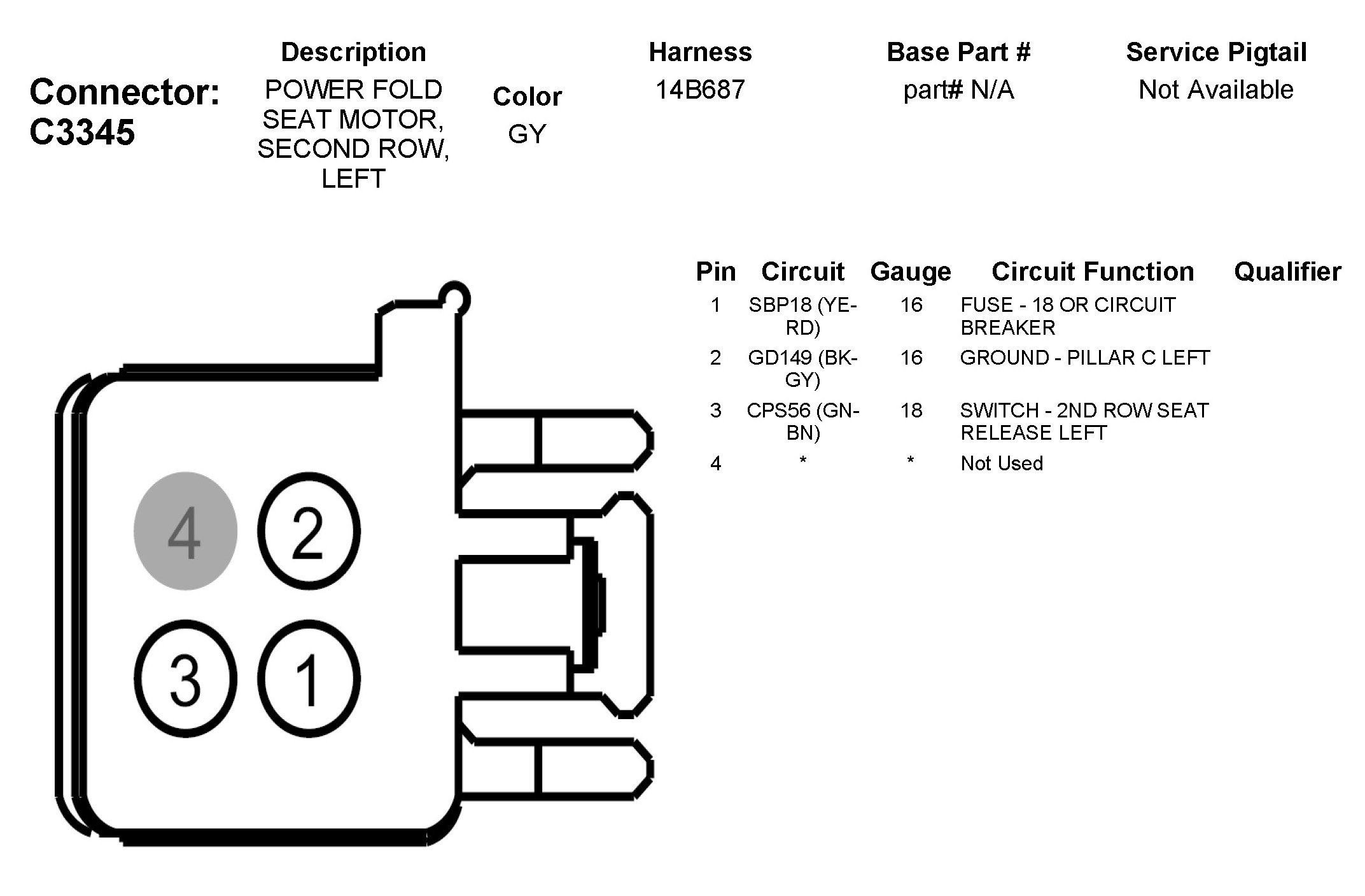 Connector: C3345

| Description | Color | Harness | Base Part # | Service Pigtail |
|---|---|---|---|---|
| POWER FOLD SEAT MOTOR, SECOND ROW, LEFT | GY | 14B687 | part# N/A | Not Available |

4 2
3 1

| Pin | Circuit | Gauge | Circuit Function | Qualifier |
|---|---|---|---|---|
| 1 | SBP18 (YE-RD) | 16 | FUSE - 18 OR CIRCUIT BREAKER | |
| 2 | GD149 (BK-GY) | 16 | GROUND - PILLAR C LEFT | |
| 3 | CPS56 (GN-BN) | 18 | SWITCH - 2ND ROW SEAT RELEASE LEFT | |
| 4 | * | * | Not Used | |