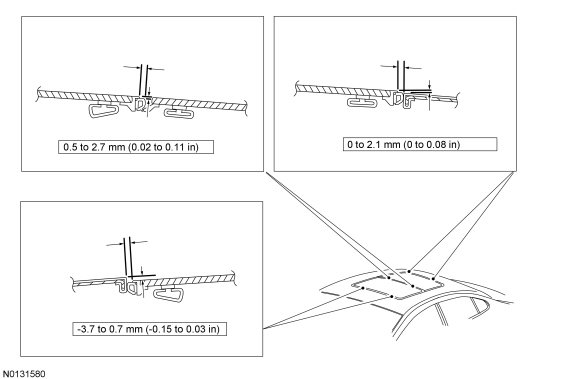 0.5 to 2.7 mm (0.02 to 0.11 in)

0 to 2.1 mm (0 to 0.08 in)

-3.7 to 0.7 mm (-0.15 to 0.03 in)

N0131580