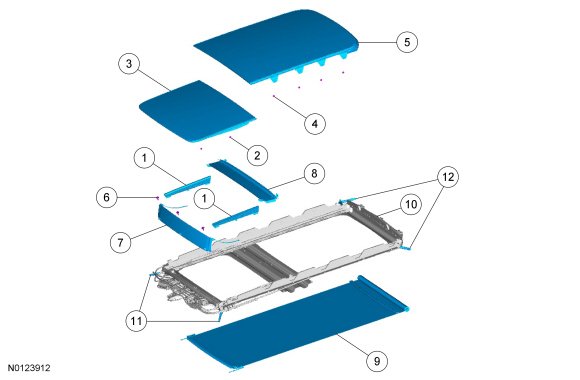 5
3
4
2
1
8
12
6
1
10
7
11
9
N0123912