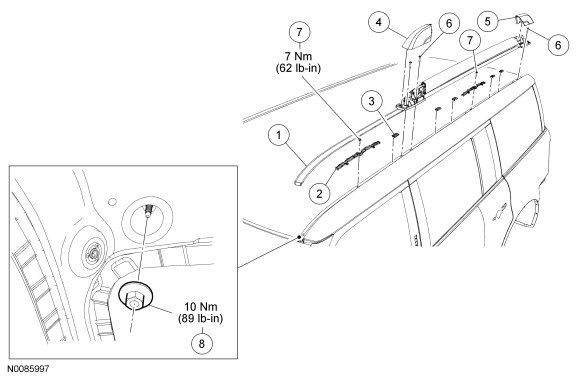 7
7 Nm
(62 lb-in)

4

6

5

6

7

3

1

2

10 Nm
(89 lb-in)

8

N0085997