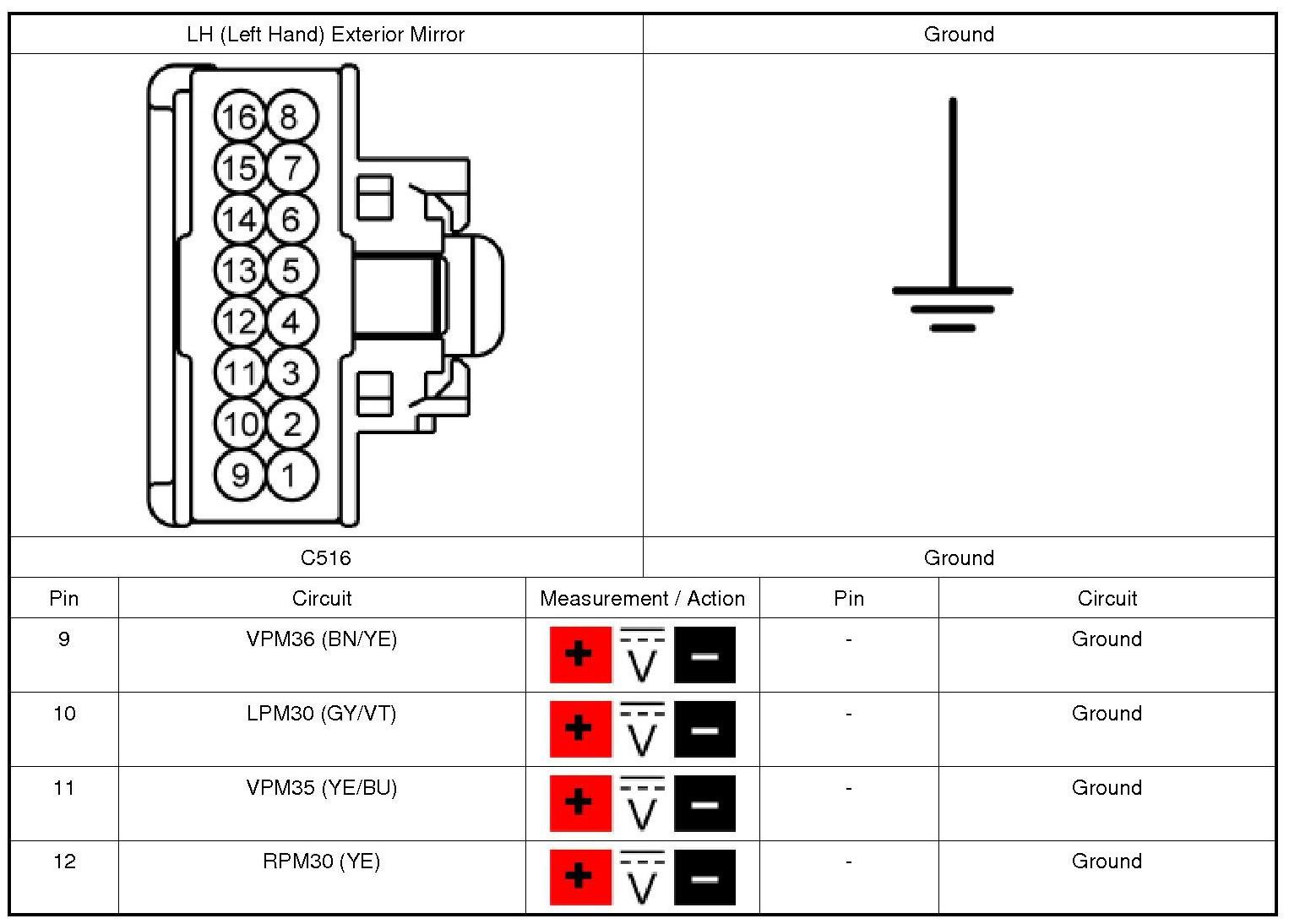 | LH (Left Hand) Exterior Mirror | Ground |
|---|---|
| 16 8 15 7 14 6 13 5 12 4 11 3 10 2 9 1 | |
| C516 | Ground |

| Pin | Circuit | Measurement / Action | Pin | Circuit |
|---|---|---|---|---|
| 9 | VPM36 (BN/YE) | + V − | - | Ground |
| 10 | LPM30 (GY/VT) | + V − | - | Ground |
| 11 | VPM35 (YE/BU) | + V − | - | Ground |
| 12 | RPM30 (YE) | + V − | - | Ground |