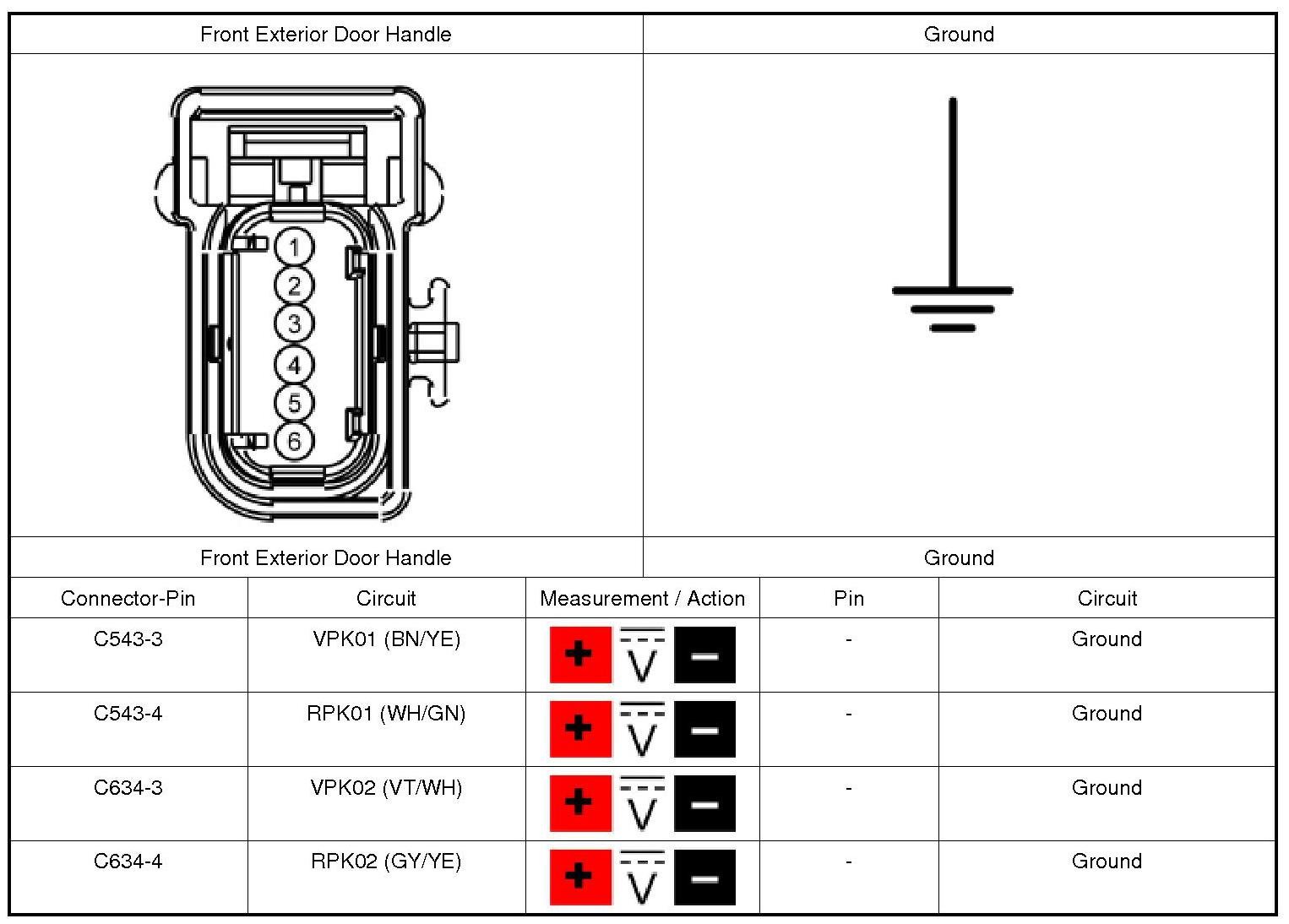 | Front Exterior Door Handle | Ground |
|---|---|
| 1 2 3 4 5 6 | |
| Front Exterior Door Handle | Ground |

| Connector-Pin | Circuit | Measurement / Action | Pin | Circuit |
|---|---|---|---|---|
| C543-3 | VPK01 (BN/YE) | + V − | - | Ground |
| C543-4 | RPK01 (WH/GN) | + V − | - | Ground |
| C634-3 | VPK02 (VT/WH) | + V − | - | Ground |
| C634-4 | RPK02 (GY/YE) | + V − | - | Ground |