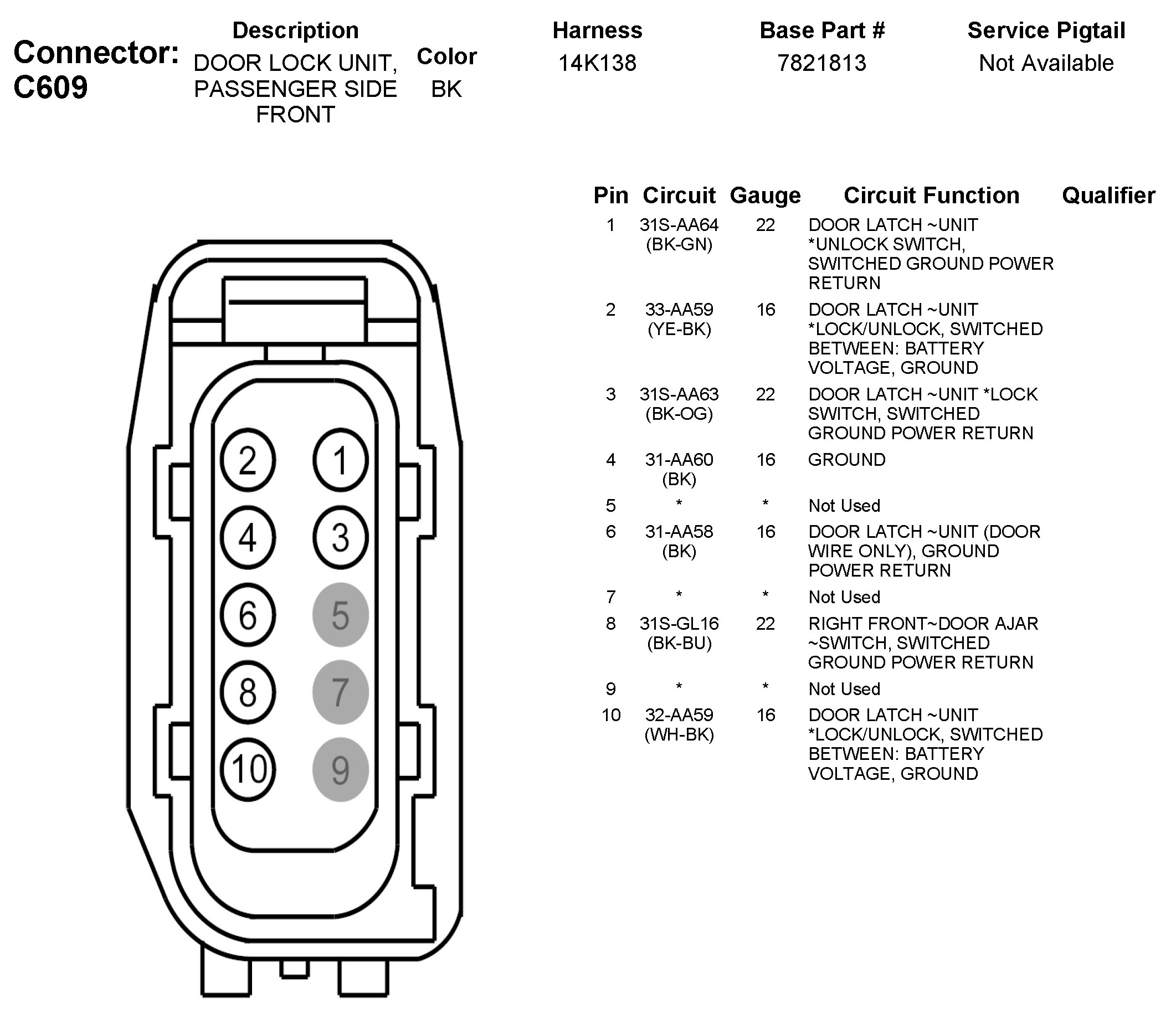 Connector: C609

| Description | Color | Harness | Base Part # | Service Pigtail |
|---|---|---|---|---|
| DOOR LOCK UNIT, PASSENGER SIDE FRONT | BK | 14K138 | 7821813 | Not Available |

2 1
4 3
6 5
8 7
10 9

| Pin | Circuit | Gauge | Circuit Function | Qualifier |
|---|---|---|---|---|
| 1 | 31S-AA64 (BK-GN) | 22 | DOOR LATCH ~UNIT *UNLOCK SWITCH, SWITCHED GROUND POWER RETURN | |
| 2 | 33-AA59 (YE-BK) | 16 | DOOR LATCH ~UNIT *LOCK/UNLOCK, SWITCHED BETWEEN: BATTERY VOLTAGE, GROUND | |
| 3 | 31S-AA63 (BK-OG) | 22 | DOOR LATCH ~UNIT *LOCK SWITCH, SWITCHED GROUND POWER RETURN | |
| 4 | 31-AA60 (BK) | 16 | GROUND | |
| 5 | * | * | Not Used | |
| 6 | 31-AA58 (BK) | 16 | DOOR LATCH ~UNIT (DOOR WIRE ONLY), GROUND POWER RETURN | |
| 7 | * | * | Not Used | |
| 8 | 31S-GL16 (BK-BU) | 22 | RIGHT FRONT~DOOR AJAR ~SWITCH, SWITCHED GROUND POWER RETURN | |
| 9 | * | * | Not Used | |
| 10 | 32-AA59 (WH-BK) | 16 | DOOR LATCH ~UNIT *LOCK/UNLOCK, SWITCHED BETWEEN: BATTERY VOLTAGE, GROUND | |