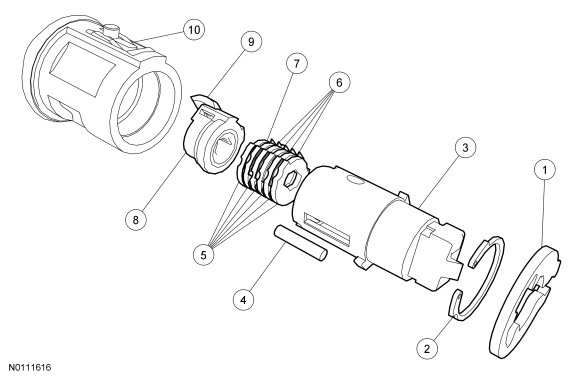 10
9
7
6
3
1
8
5
4
2
N0111616