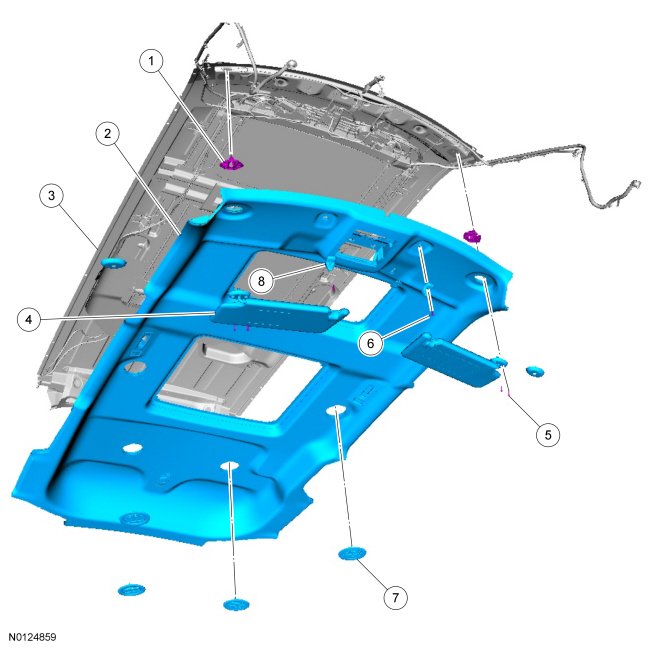 1
2
3
8
4
6
5
7
N0124859