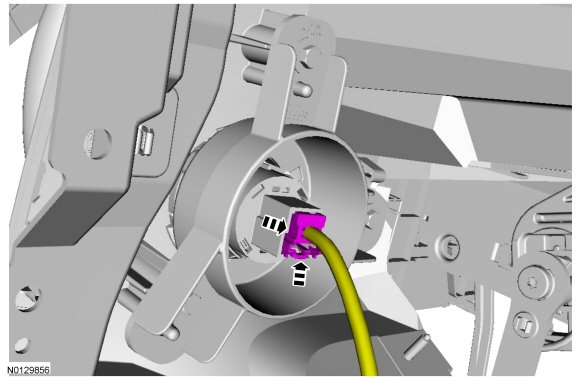 N0129856