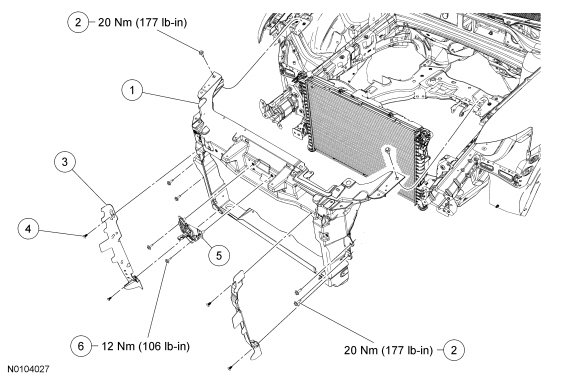 2 20 Nm (177 lb-in)

1

3

4

5

6 12 Nm (106 lb-in)

20 Nm (177 lb-in) 2

N0104027