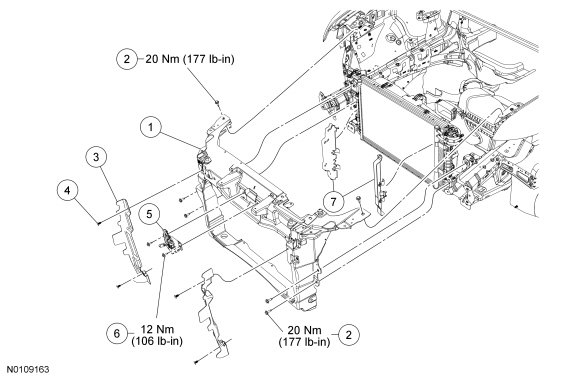 2 20 Nm (177 lb-in)

1

3

4

5

7

6 12 Nm (106 lb-in)

20 Nm (177 lb-in) 2

N0109163