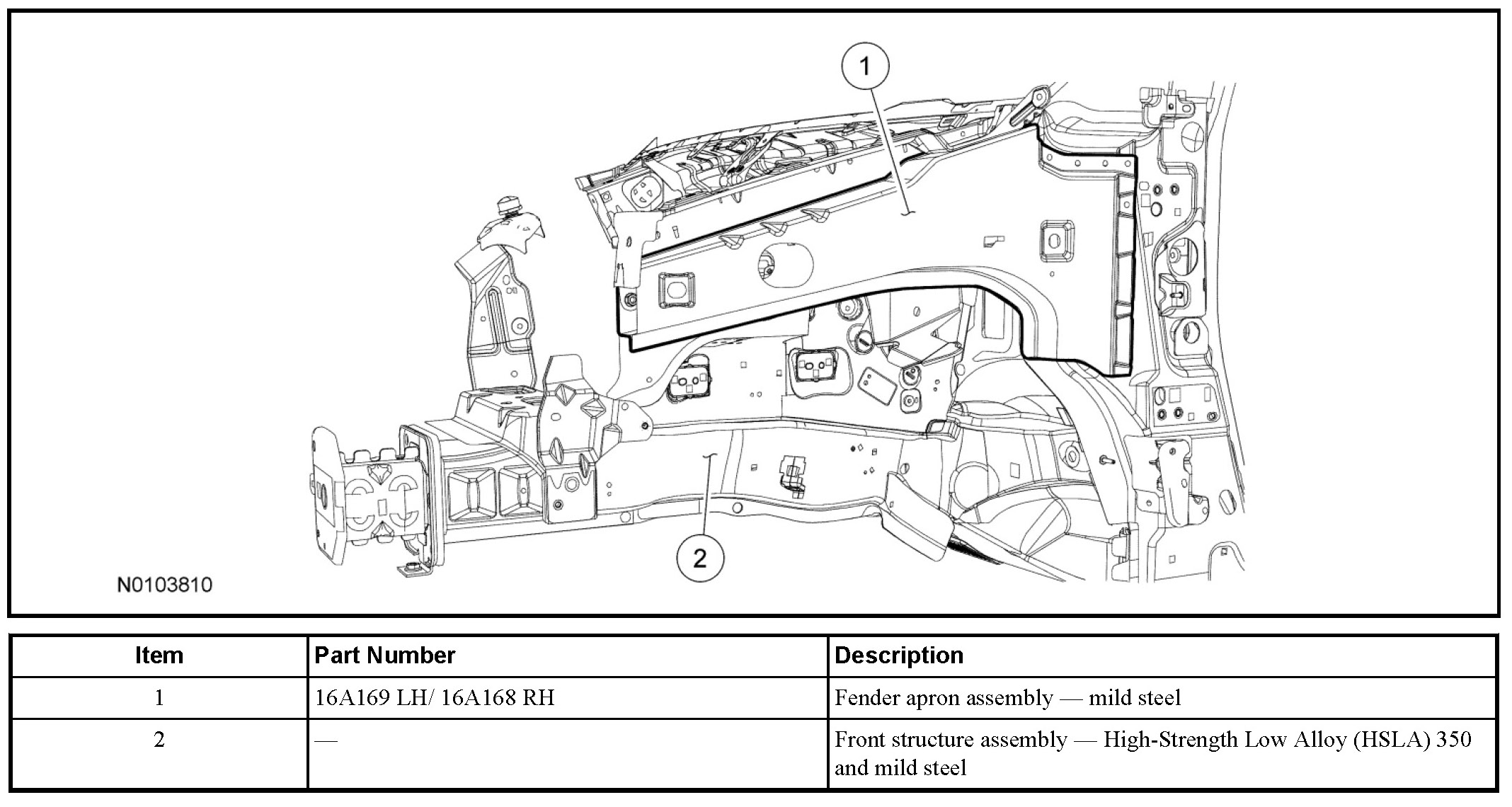 1

2

N0103810

| Item | Part Number | Description |
|---|---|---|
| 1 | 16A169 LH/ 16A168 RH | Fender apron assembly — mild steel |
| 2 | — | Front structure assembly — High-Strength Low Alloy (HSLA) 350 and mild steel |