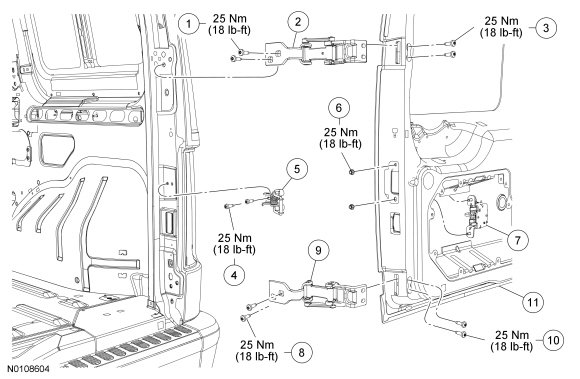 1
25 Nm
(18 lb-ft)

2

25 Nm
(18 lb-ft)
3

6
25 Nm
(18 lb-ft)

5

25 Nm
(18 lb-ft)
4

7

9

11

25 Nm
(18 lb-ft)
8

25 Nm
(18 lb-ft)
10

N0108604