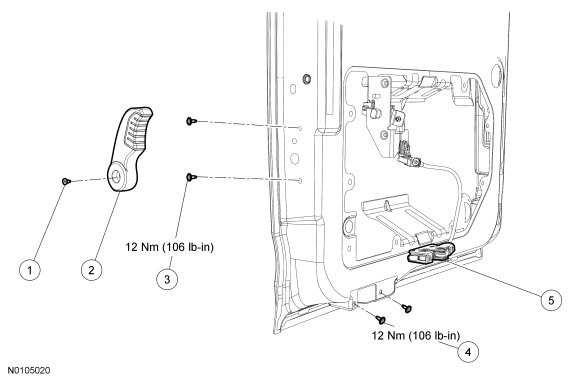 12 Nm (106 lb-in)

1

2

3

5

12 Nm (106 lb-in)

4

N0105020