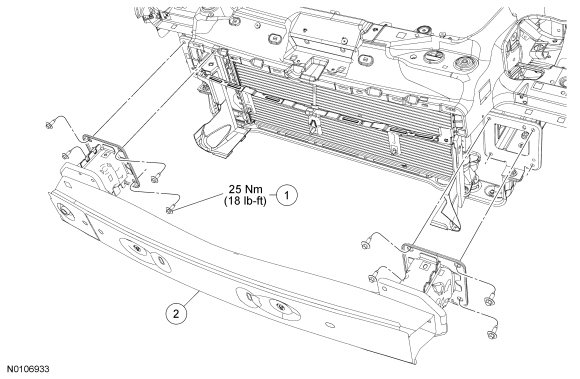 25 Nm
(18 lb-ft)
1
2
N0106933