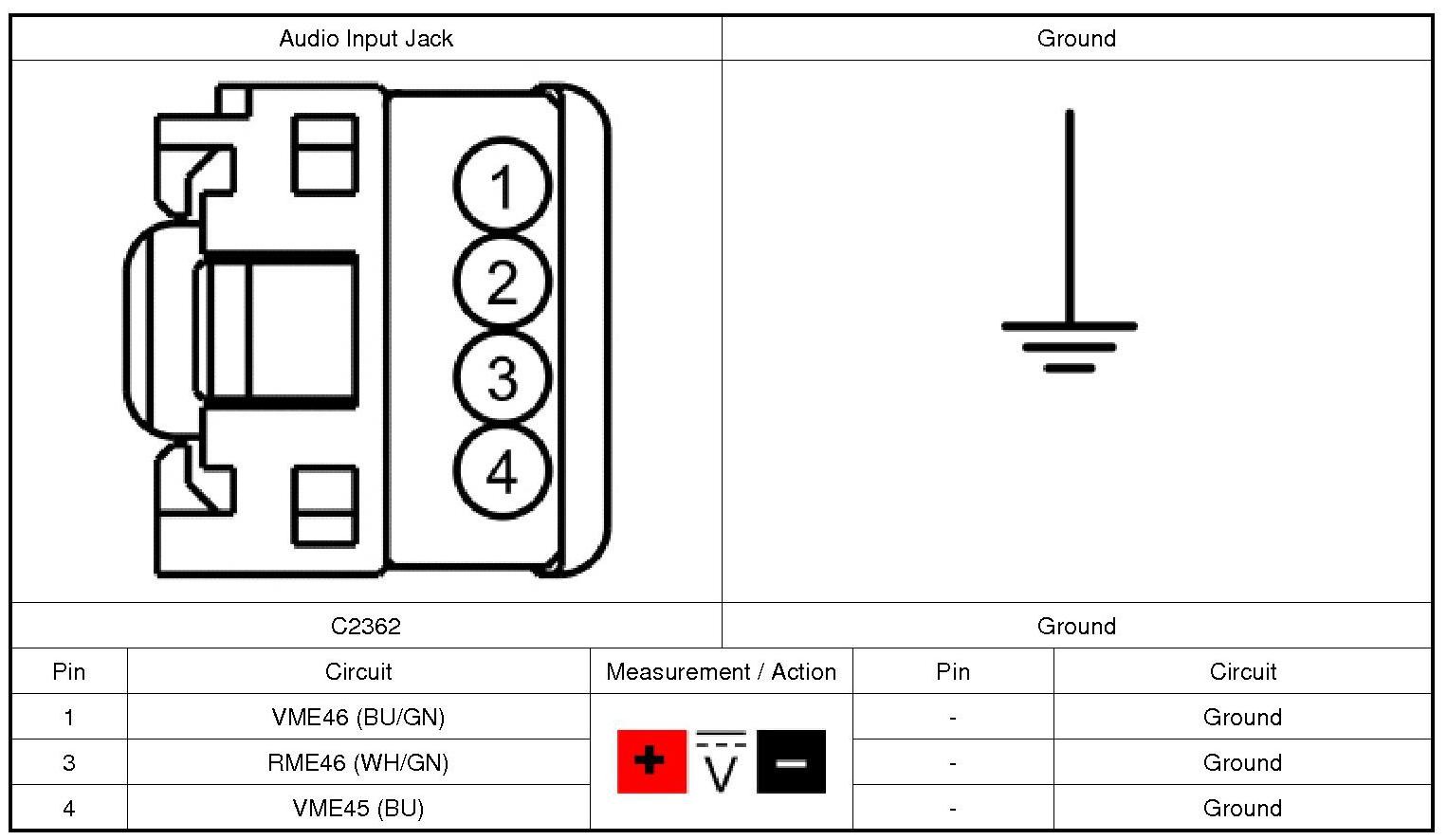 | Audio Input Jack | Ground |
|---|---|
| 1 2 3 4 | |
| C2362 | Ground |

| Pin | Circuit | Measurement / Action | Pin | Circuit |
|---|---|---|---|---|
| 1 | VME46 (BU/GN) | + V − | - | Ground |
| 3 | RME46 (WH/GN) | | - | Ground |
| 4 | VME45 (BU) | | - | Ground |