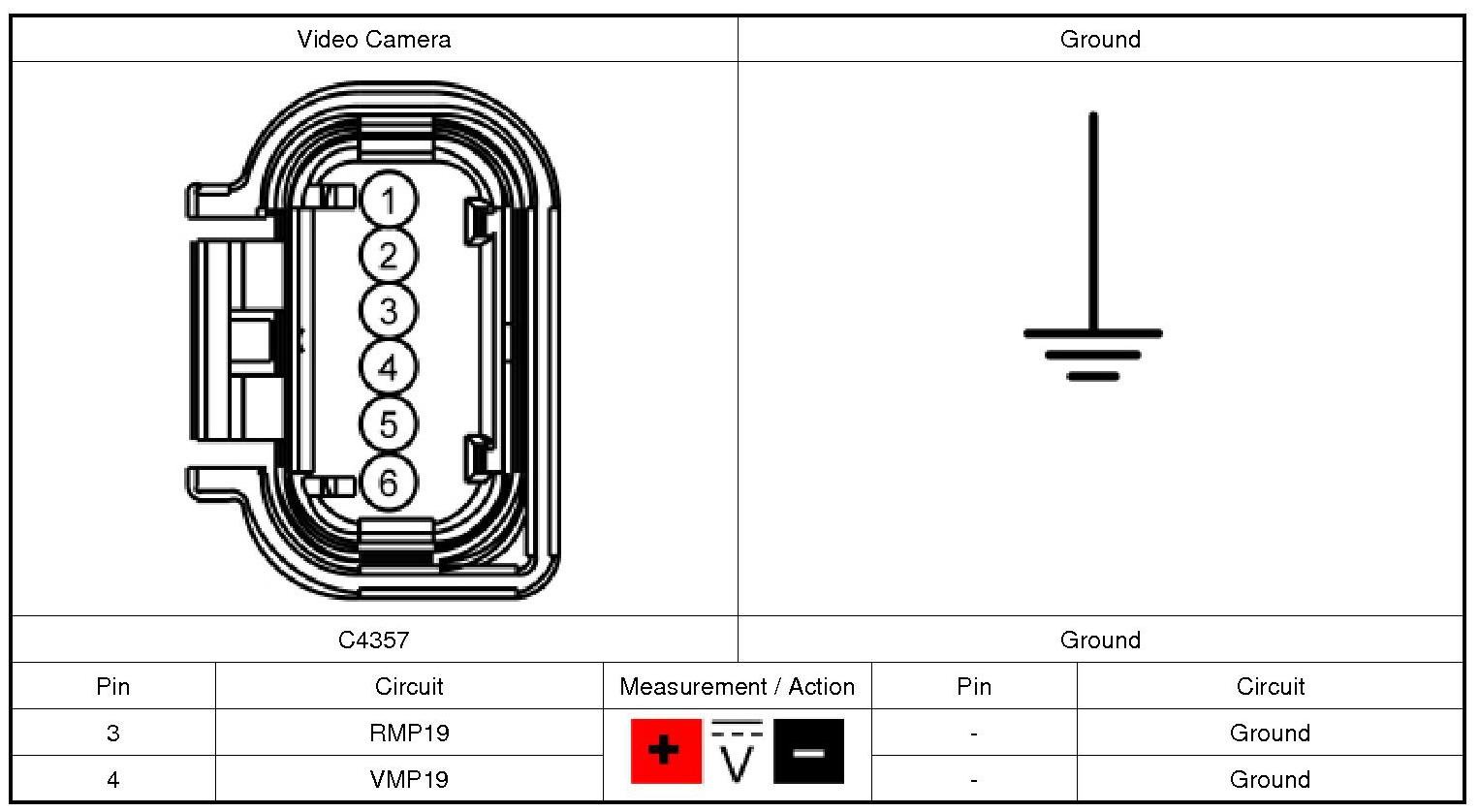 | Video Camera | Ground |
|---|---|
| 1 2 3 4 5 6 | |
| C4357 | Ground |

| Pin | Circuit | Measurement / Action | Pin | Circuit |
|---|---|---|---|---|
| 3 | RMP19 | + V − | - | Ground |
| 4 | VMP19 | | - | Ground |