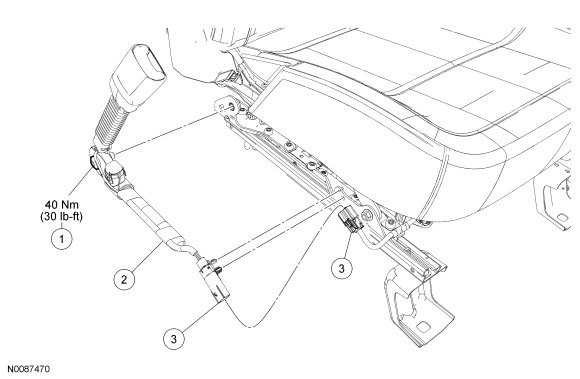 40 Nm
(30 lb-ft)

1

2

3

3

N0087470