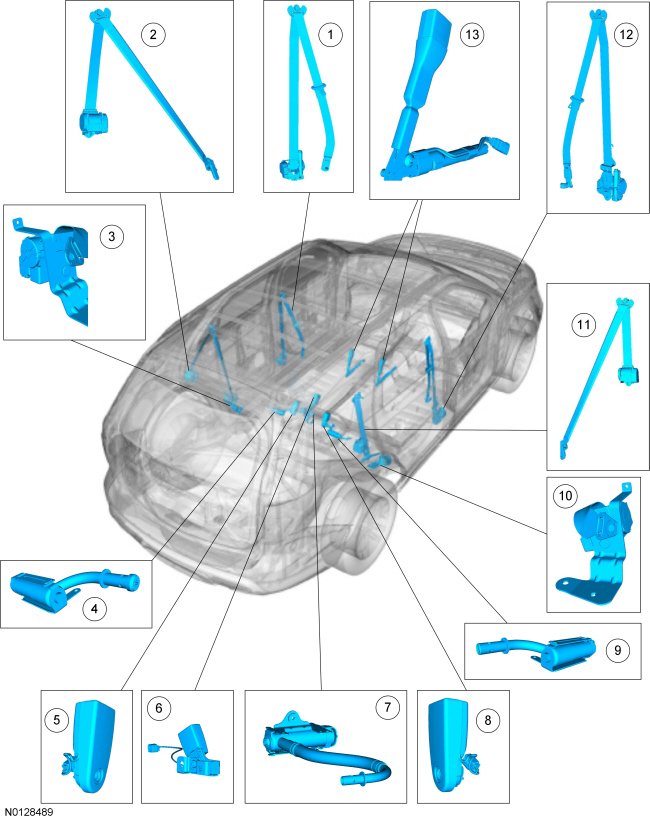 2

1

13

12

3

11

10

4

9

5

6

7

8

N0128489