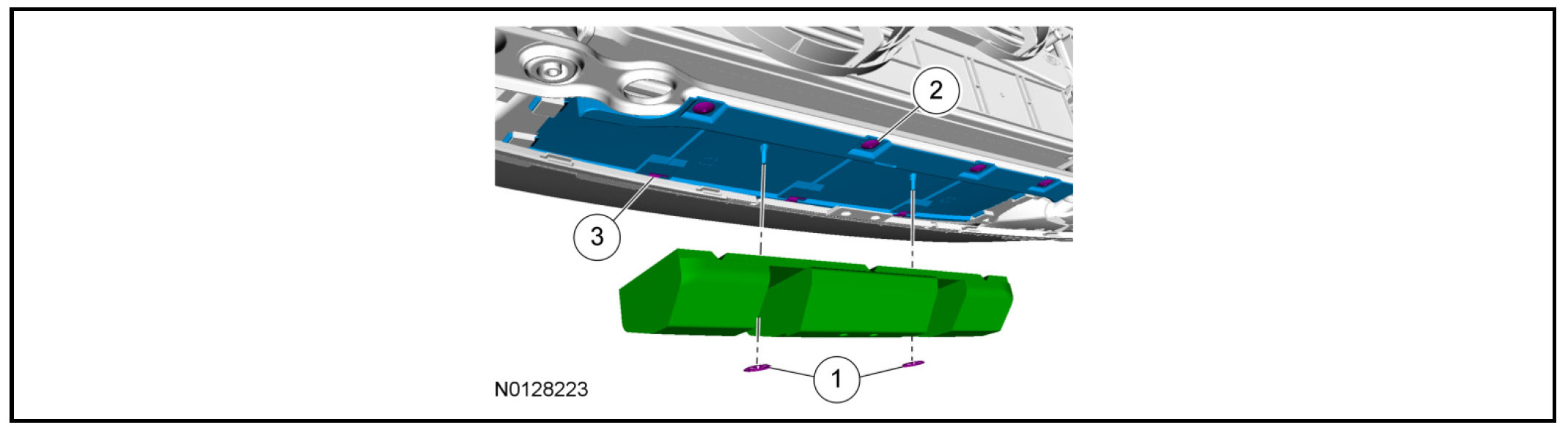 2
3
1
N0128223