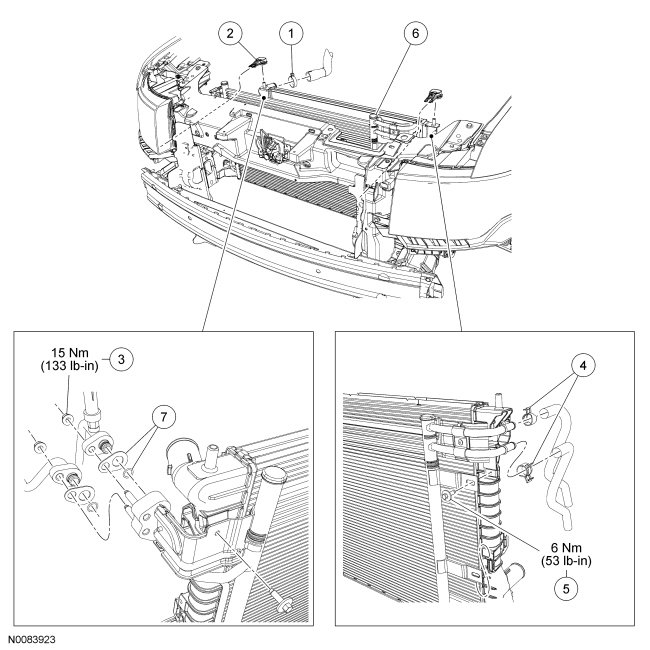 2
1
6
15 Nm
(133 lb-in)
3
7
4
6 Nm
(53 lb-in)
5
N0083923