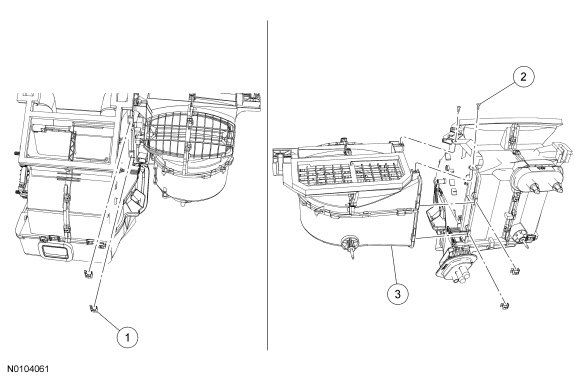 1

2

3

N0104061