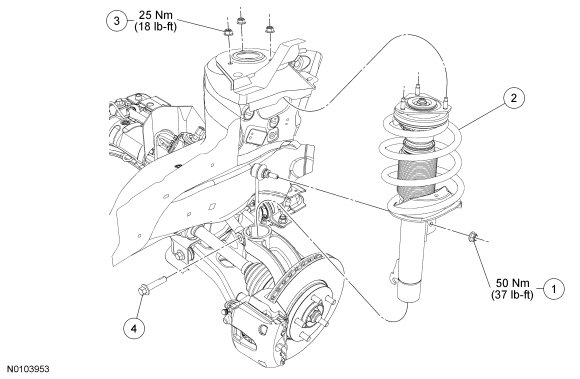 3
25 Nm
(18 lb-ft)

2

50 Nm
(37 lb-ft)
1

4

N0103953