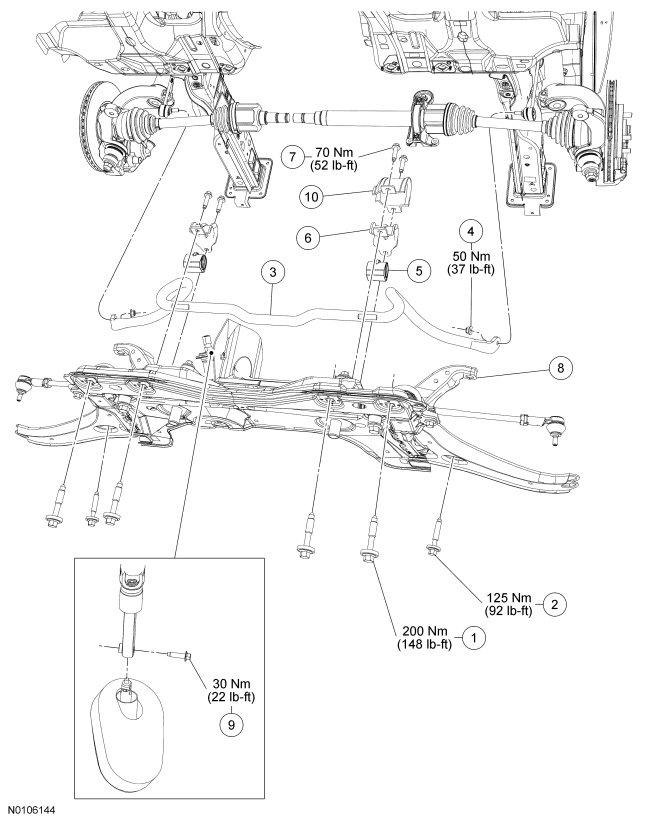 7 70 Nm (52 lb-ft)

10

6

4 50 Nm (37 lb-ft)

3

5

8

125 Nm (92 lb-ft) 2

200 Nm (148 lb-ft) 1

30 Nm (22 lb-ft)

9

N0106144