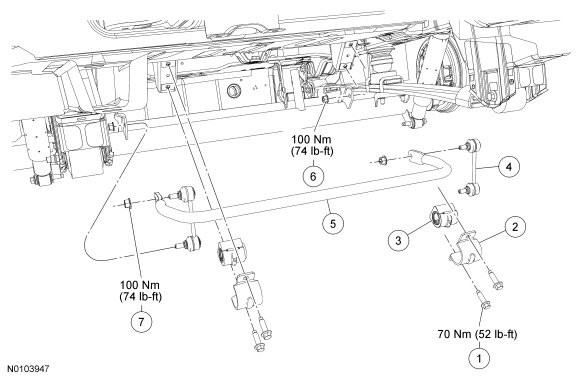 100 Nm
(74 lb-ft)
6

4

5

3

2

100 Nm
(74 lb-ft)
7

70 Nm (52 lb-ft)
1

N0103947