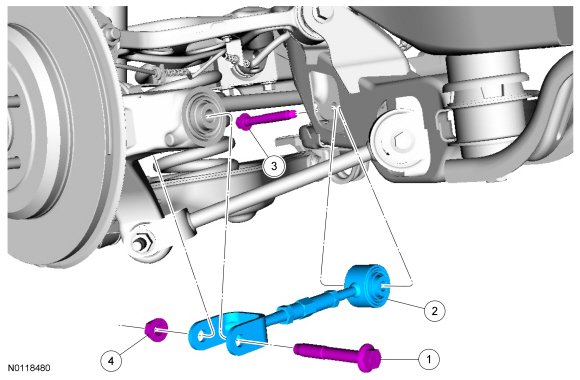 3
2
4
1
N0118480