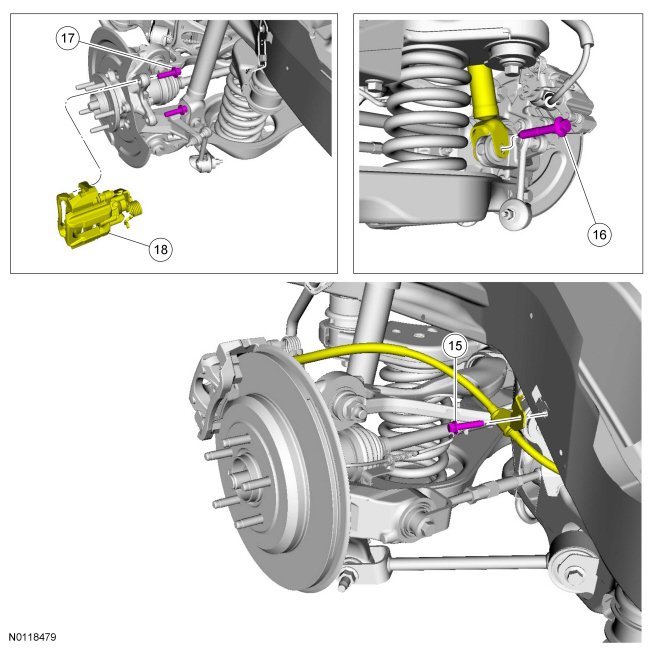 17

18

16

15

N0118479