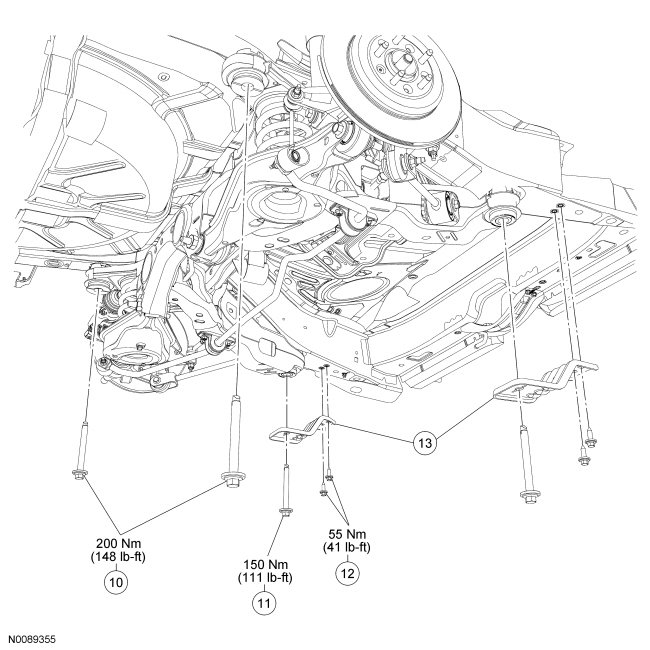 13

200 Nm
(148 lb-ft)
10

150 Nm
(111 lb-ft)
11

55 Nm
(41 lb-ft)
12

N0089355