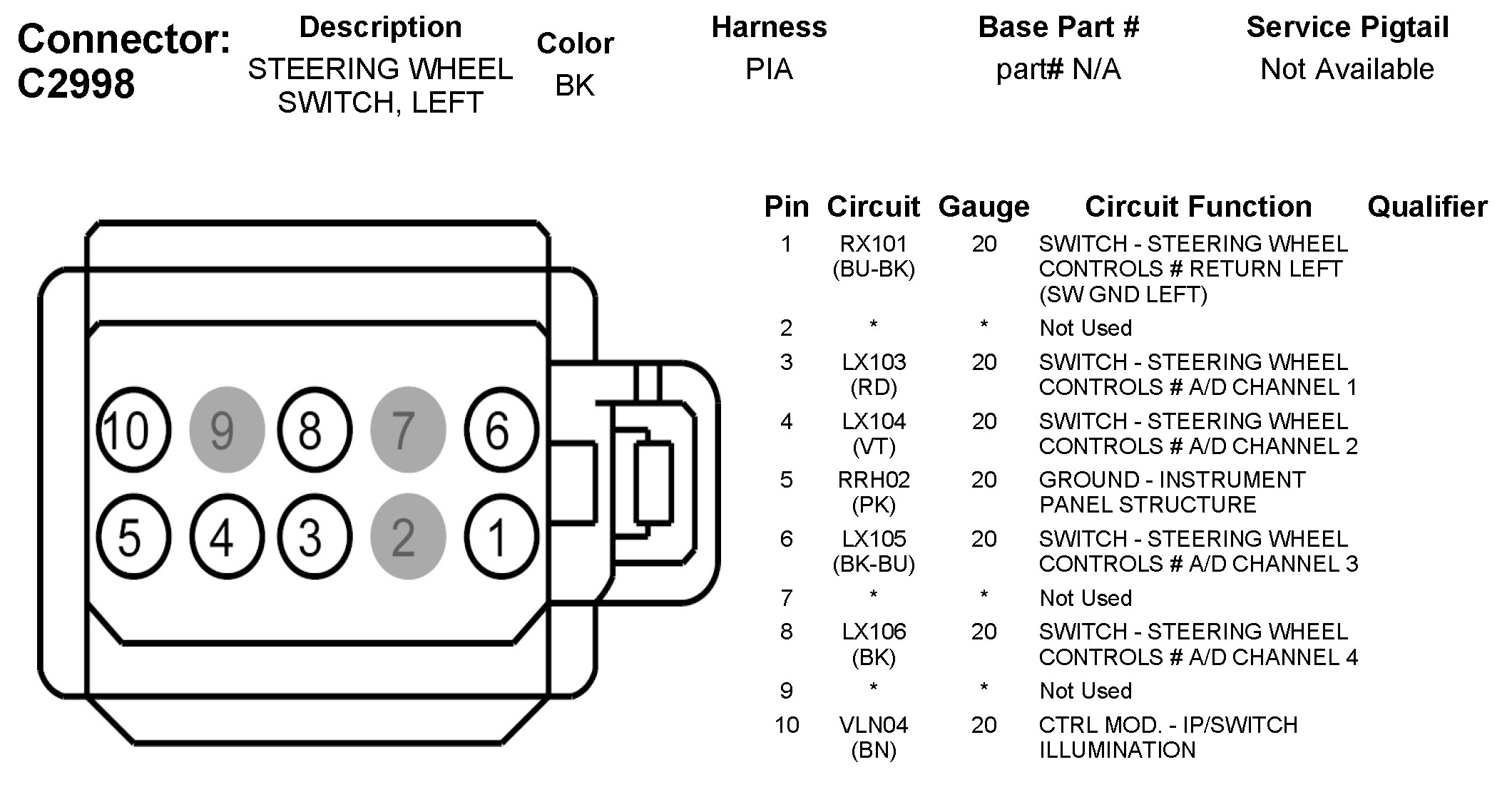 Connector: C2998

| Description | Color | Harness | Base Part # | Service Pigtail |
|---|---|---|---|---|
| STEERING WHEEL SWITCH, LEFT | BK | PIA | part# N/A | Not Available |

10 9 8 7 6
5 4 3 2 1

| Pin | Circuit | Gauge | Circuit Function | Qualifier |
|---|---|---|---|---|
| 1 | RX101 (BU-BK) | 20 | SWITCH - STEERING WHEEL CONTROLS # RETURN LEFT (SW GND LEFT) | |
| 2 | * | * | Not Used | |
| 3 | LX103 (RD) | 20 | SWITCH - STEERING WHEEL CONTROLS # A/D CHANNEL 1 | |
| 4 | LX104 (VT) | 20 | SWITCH - STEERING WHEEL CONTROLS # A/D CHANNEL 2 | |
| 5 | RRH02 (PK) | 20 | GROUND - INSTRUMENT PANEL STRUCTURE | |
| 6 | LX105 (BK-BU) | 20 | SWITCH - STEERING WHEEL CONTROLS # A/D CHANNEL 3 | |
| 7 | * | * | Not Used | |
| 8 | LX106 (BK) | 20 | SWITCH - STEERING WHEEL CONTROLS # A/D CHANNEL 4 | |
| 9 | * | * | Not Used | |
| 10 | VLN04 (BN) | 20 | CTRL MOD. - IP/SWITCH ILLUMINATION | |