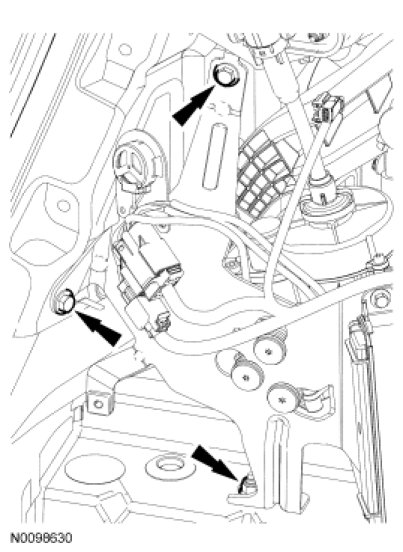 N0098630