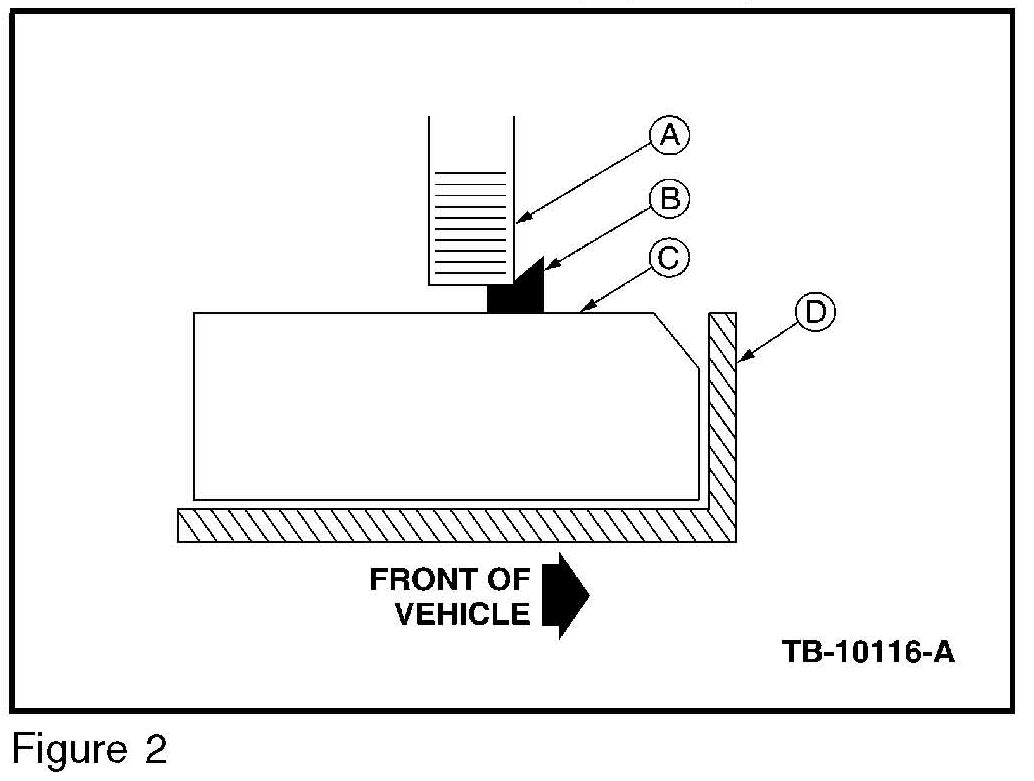 A
B
C
D
FRONT OF VEHICLE
TB-10116-A

Figure 2