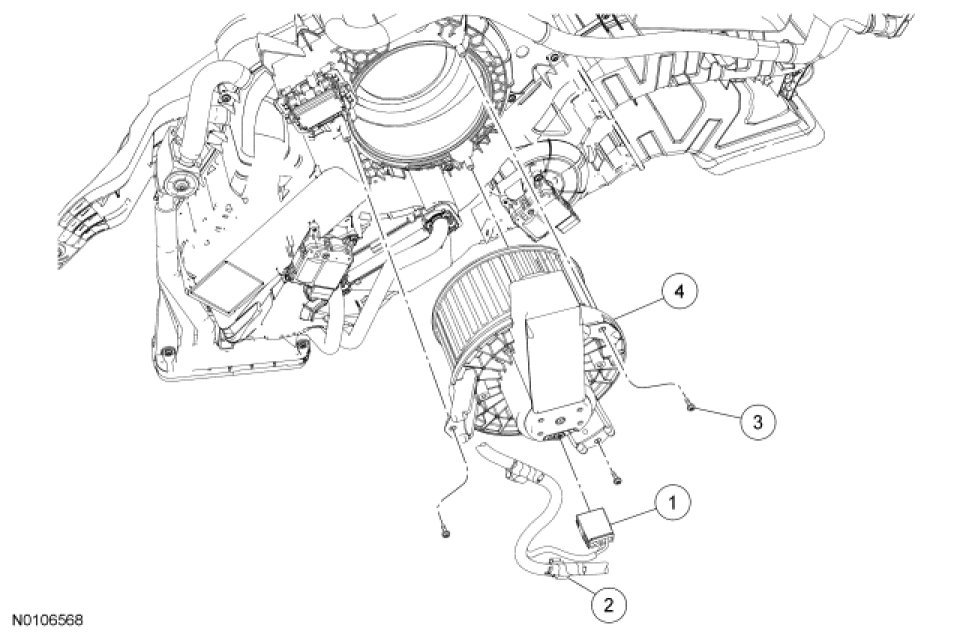 4
3
1
2
N0106568