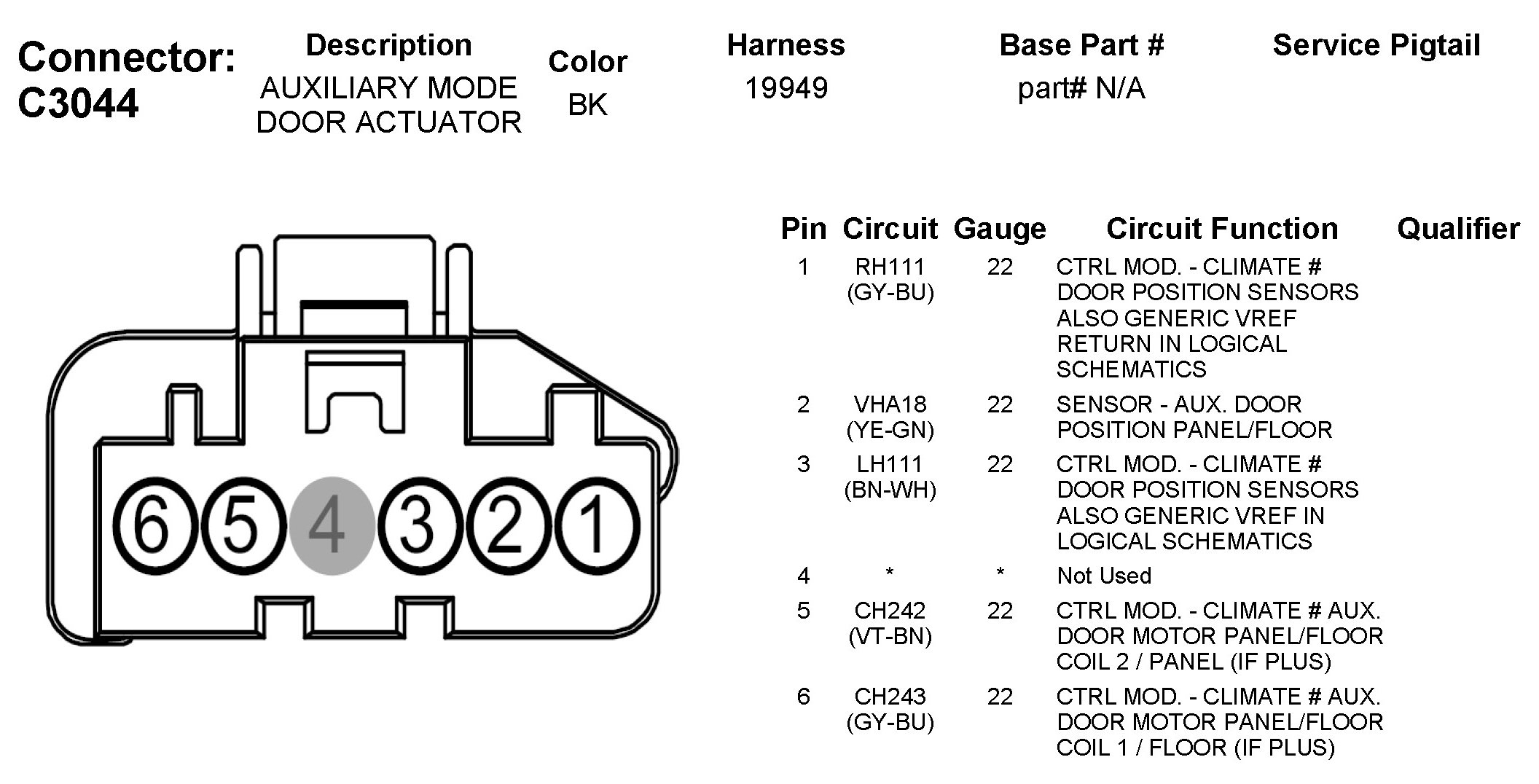 Connector: C3044

| Description | Color | Harness | Base Part # | Service Pigtail |
|---|---|---|---|---|
| AUXILIARY MODE DOOR ACTUATOR | BK | 19949 | part# N/A | |

6 5 4 3 2 1

| Pin | Circuit | Gauge | Circuit Function | Qualifier |
|---|---|---|---|---|
| 1 | RH111 (GY-BU) | 22 | CTRL MOD. - CLIMATE # DOOR POSITION SENSORS ALSO GENERIC VREF RETURN IN LOGICAL SCHEMATICS | |
| 2 | VHA18 (YE-GN) | 22 | SENSOR - AUX. DOOR POSITION PANEL/FLOOR | |
| 3 | LH111 (BN-WH) | 22 | CTRL MOD. - CLIMATE # DOOR POSITION SENSORS ALSO GENERIC VREF IN LOGICAL SCHEMATICS | |
| 4 | * | * | Not Used | |
| 5 | CH242 (VT-BN) | 22 | CTRL MOD. - CLIMATE # AUX. DOOR MOTOR PANEL/FLOOR COIL 2 / PANEL (IF PLUS) | |
| 6 | CH243 (GY-BU) | 22 | CTRL MOD. - CLIMATE # AUX. DOOR MOTOR PANEL/FLOOR COIL 1 / FLOOR (IF PLUS) | |