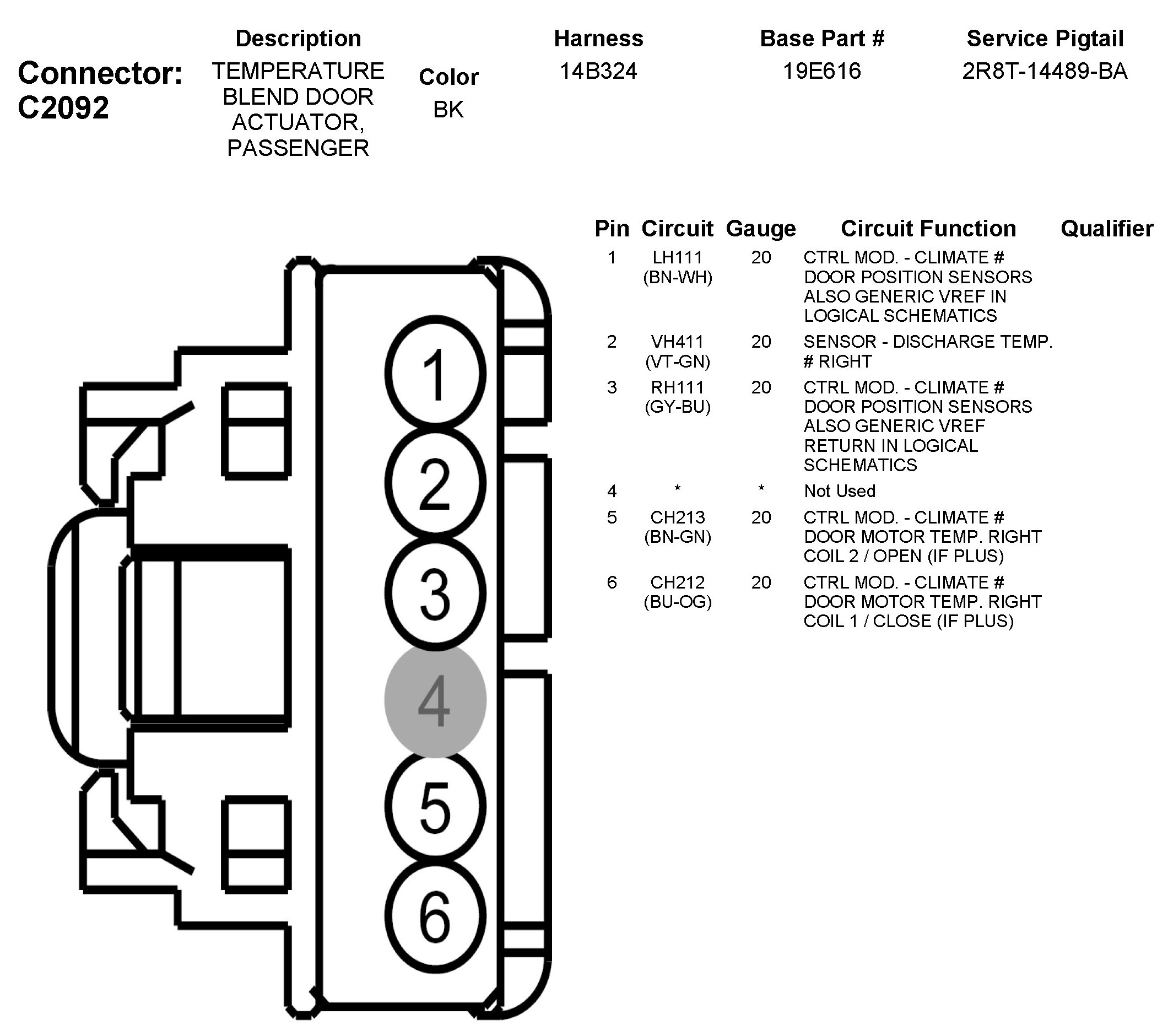 Connector: C2092

| Description | Color | Harness | Base Part # | Service Pigtail |
|---|---|---|---|---|
| TEMPERATURE BLEND DOOR ACTUATOR, PASSENGER | BK | 14B324 | 19E616 | 2R8T-14489-BA |

1
2
3
4
5
6

| Pin | Circuit | Gauge | Circuit Function | Qualifier |
|---|---|---|---|---|
| 1 | LH111 (BN-WH) | 20 | CTRL MOD. - CLIMATE # DOOR POSITION SENSORS ALSO GENERIC VREF IN LOGICAL SCHEMATICS | |
| 2 | VH411 (VT-GN) | 20 | SENSOR - DISCHARGE TEMP. # RIGHT | |
| 3 | RH111 (GY-BU) | 20 | CTRL MOD. - CLIMATE # DOOR POSITION SENSORS ALSO GENERIC VREF RETURN IN LOGICAL SCHEMATICS | |
| 4 | * | * | Not Used | |
| 5 | CH213 (BN-GN) | 20 | CTRL MOD. - CLIMATE # DOOR MOTOR TEMP. RIGHT COIL 2 / OPEN (IF PLUS) | |
| 6 | CH212 (BU-OG) | 20 | CTRL MOD. - CLIMATE # DOOR MOTOR TEMP. RIGHT COIL 1 / CLOSE (IF PLUS) | |