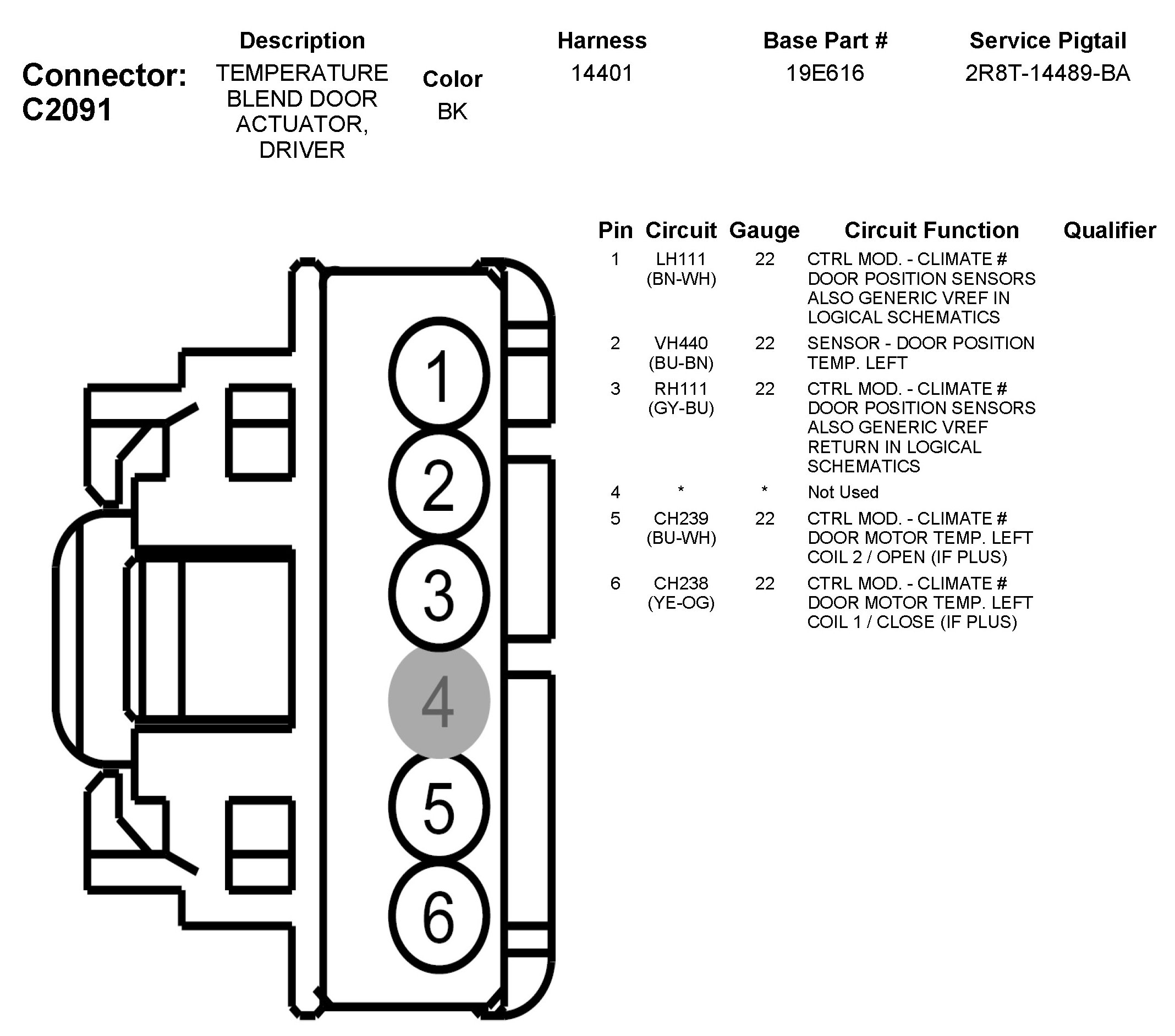 Connector: C2091

| Description | Color | Harness | Base Part # | Service Pigtail |
|---|---|---|---|---|
| TEMPERATURE BLEND DOOR ACTUATOR, DRIVER | BK | 14401 | 19E616 | 2R8T-14489-BA |

1
2
3
4
5
6

| Pin | Circuit | Gauge | Circuit Function | Qualifier |
|---|---|---|---|---|
| 1 | LH111 (BN-WH) | 22 | CTRL MOD. - CLIMATE # DOOR POSITION SENSORS ALSO GENERIC VREF IN LOGICAL SCHEMATICS | |
| 2 | VH440 (BU-BN) | 22 | SENSOR - DOOR POSITION TEMP. LEFT | |
| 3 | RH111 (GY-BU) | 22 | CTRL MOD. - CLIMATE # DOOR POSITION SENSORS ALSO GENERIC VREF RETURN IN LOGICAL SCHEMATICS | |
| 4 | * | * | Not Used | |
| 5 | CH239 (BU-WH) | 22 | CTRL MOD. - CLIMATE # DOOR MOTOR TEMP. LEFT COIL 2 / OPEN (IF PLUS) | |
| 6 | CH238 (YE-OG) | 22 | CTRL MOD. - CLIMATE # DOOR MOTOR TEMP. LEFT COIL 1 / CLOSE (IF PLUS) | |