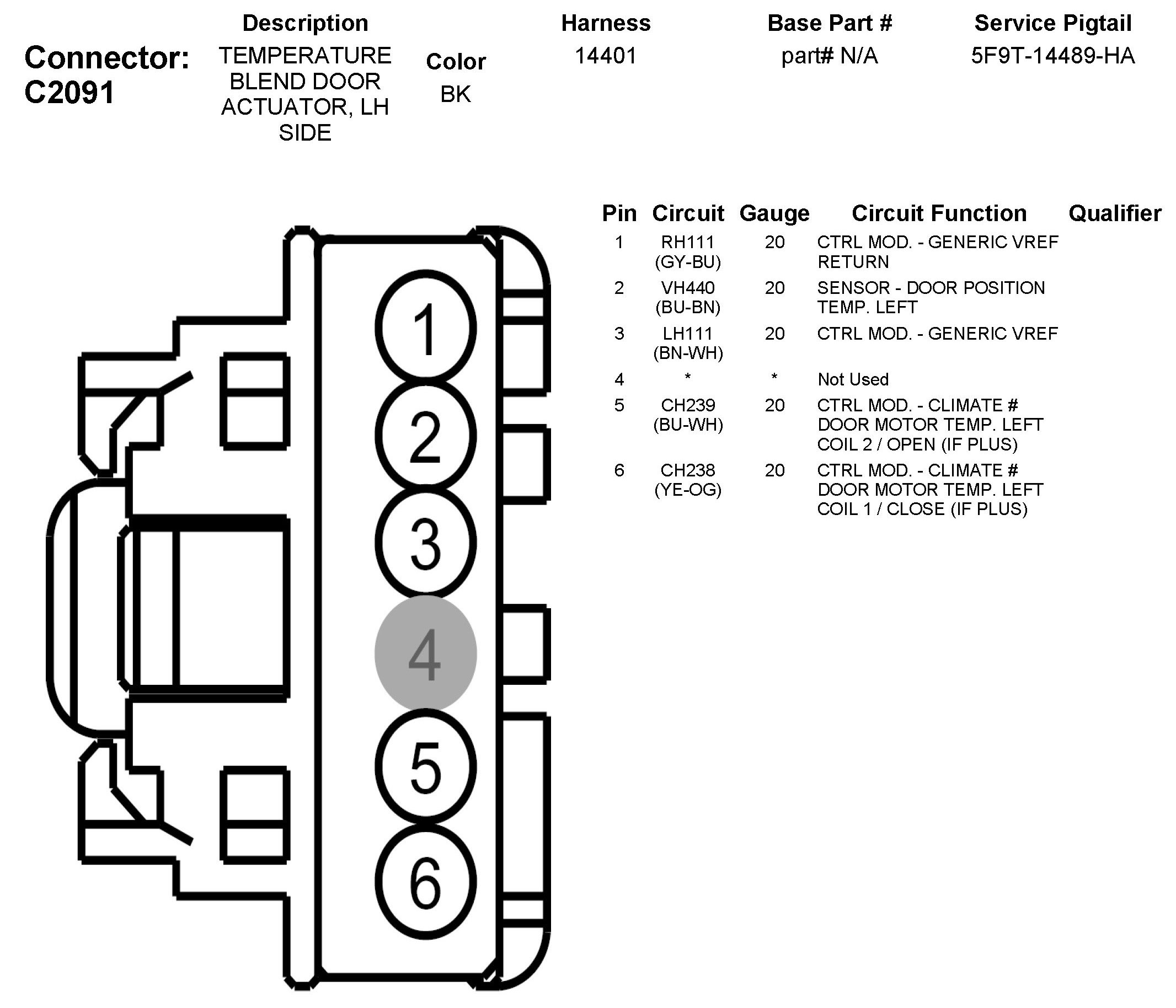 Connector: C2091

| Description | Color | Harness | Base Part # | Service Pigtail |
|---|---|---|---|---|
| TEMPERATURE BLEND DOOR ACTUATOR, LH SIDE | BK | 14401 | part# N/A | 5F9T-14489-HA |

1
2
3
4
5
6

| Pin | Circuit | Gauge | Circuit Function | Qualifier |
|---|---|---|---|---|
| 1 | RH111 (GY-BU) | 20 | CTRL MOD. - GENERIC VREF RETURN | |
| 2 | VH440 (BU-BN) | 20 | SENSOR - DOOR POSITION TEMP. LEFT | |
| 3 | LH111 (BN-WH) | 20 | CTRL MOD. - GENERIC VREF | |
| 4 | * | * | Not Used | |
| 5 | CH239 (BU-WH) | 20 | CTRL MOD. - CLIMATE # DOOR MOTOR TEMP. LEFT COIL 2 / OPEN (IF PLUS) | |
| 6 | CH238 (YE-OG) | 20 | CTRL MOD. - CLIMATE # DOOR MOTOR TEMP. LEFT COIL 1 / CLOSE (IF PLUS) | |