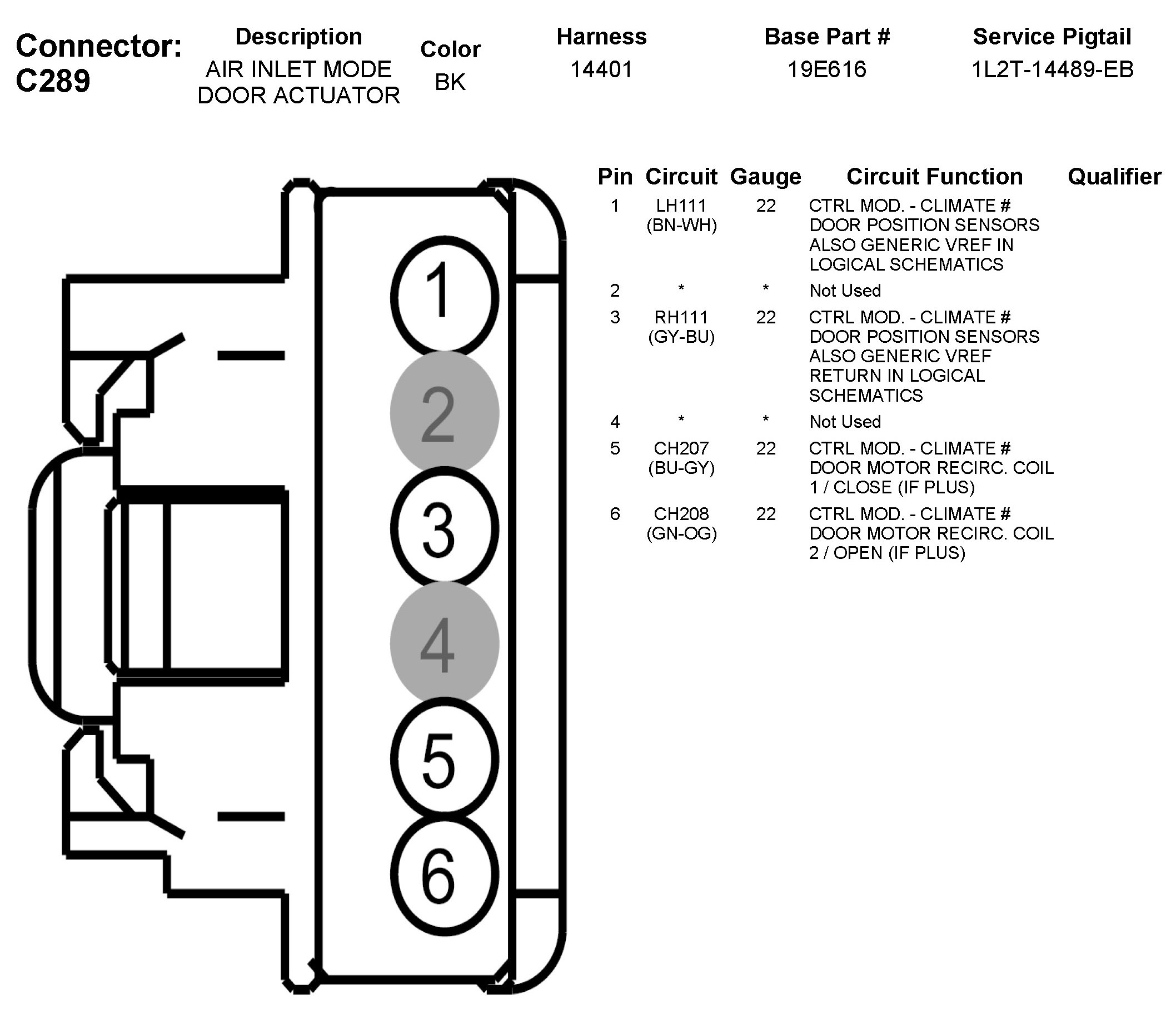 Connector: C289

| Description | Color | Harness | Base Part # | Service Pigtail |
|---|---|---|---|---|
| AIR INLET MODE DOOR ACTUATOR | BK | 14401 | 19E616 | 1L2T-14489-EB |

1
2
3
4
5
6

| Pin | Circuit | Gauge | Circuit Function | Qualifier |
|---|---|---|---|---|
| 1 | LH111 (BN-WH) | 22 | CTRL MOD. - CLIMATE # DOOR POSITION SENSORS ALSO GENERIC VREF IN LOGICAL SCHEMATICS | |
| 2 | * | * | Not Used | |
| 3 | RH111 (GY-BU) | 22 | CTRL MOD. - CLIMATE # DOOR POSITION SENSORS ALSO GENERIC VREF RETURN IN LOGICAL SCHEMATICS | |
| 4 | * | * | Not Used | |
| 5 | CH207 (BU-GY) | 22 | CTRL MOD. - CLIMATE # DOOR MOTOR RECIRC. COIL 1 / CLOSE (IF PLUS) | |
| 6 | CH208 (GN-OG) | 22 | CTRL MOD. - CLIMATE # DOOR MOTOR RECIRC. COIL 2 / OPEN (IF PLUS) | |