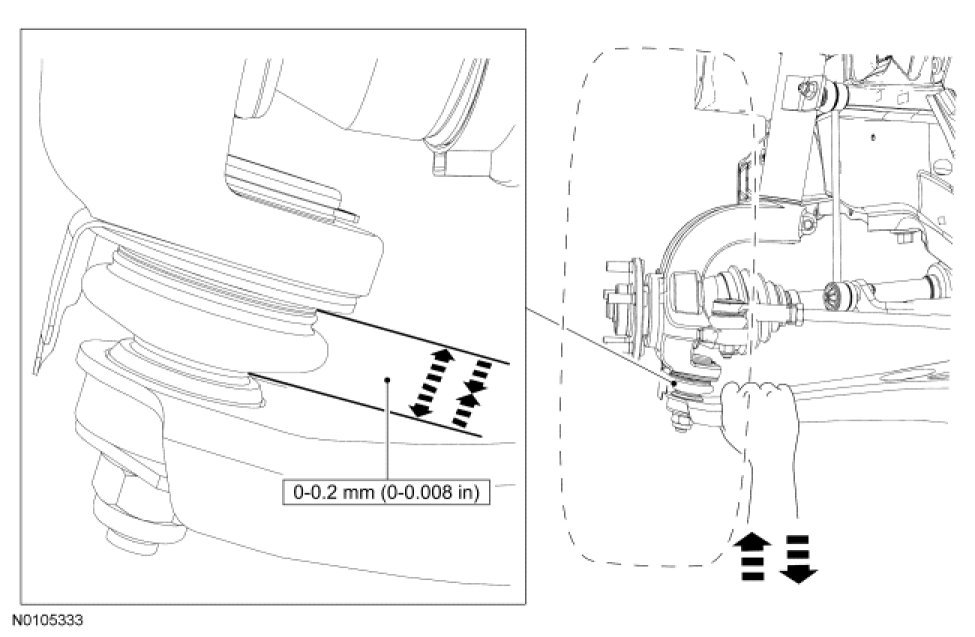 0-0.2 mm (0-0.008 in)

N0105333