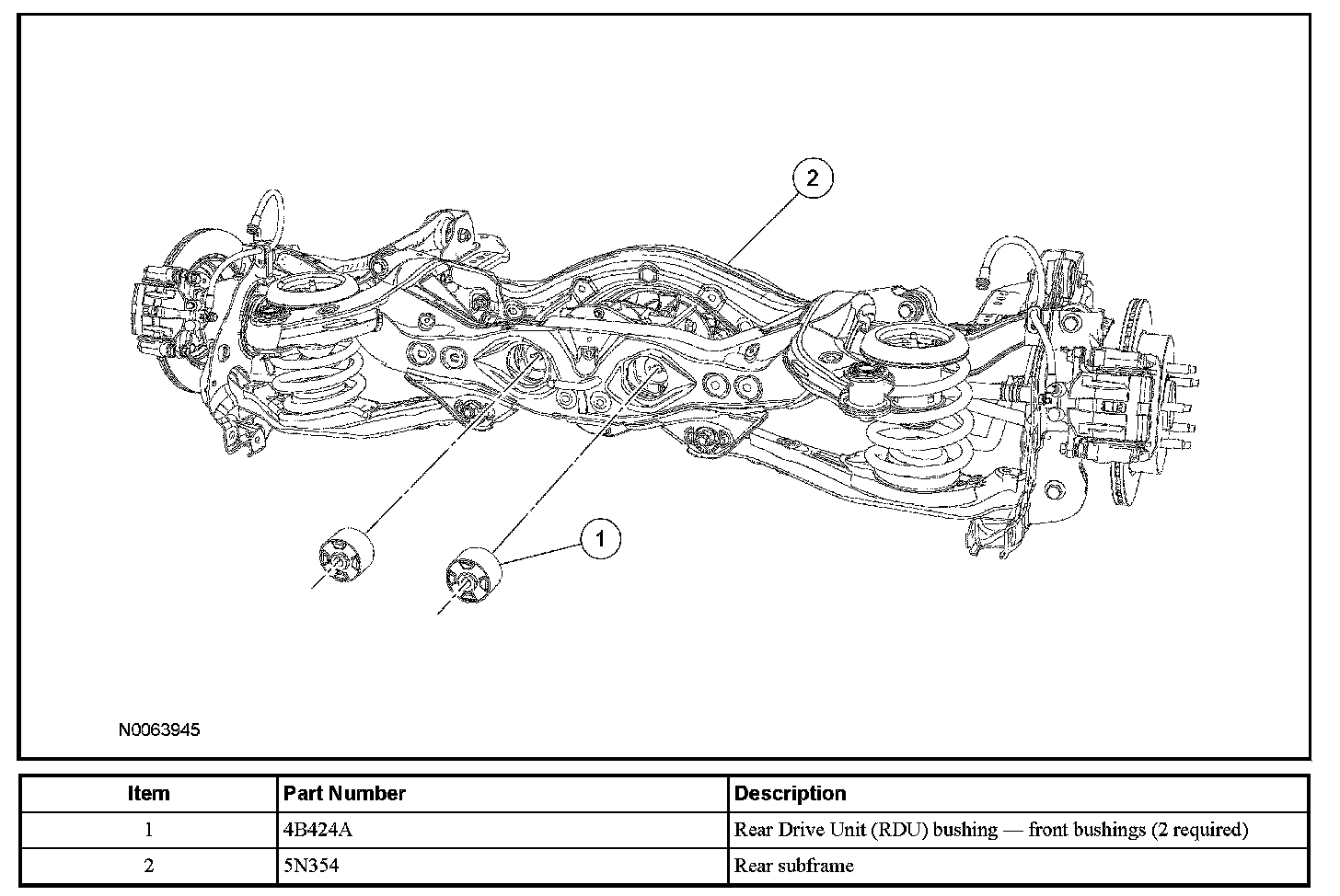 2

1

N0063945

| Item | Part Number | Description |
|---|---|---|
| 1 | 4B424A | Rear Drive Unit (RDU) bushing — front bushings (2 required) |
| 2 | 5N354 | Rear subframe |