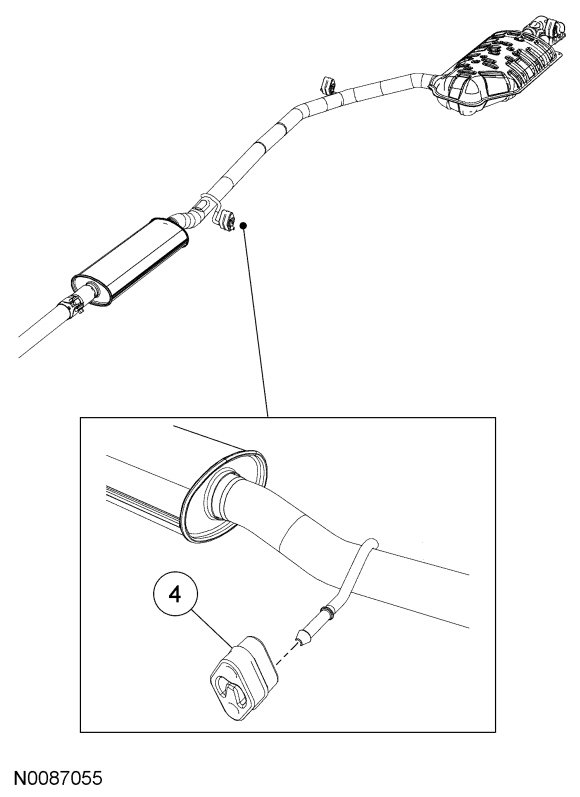 4

N0087055