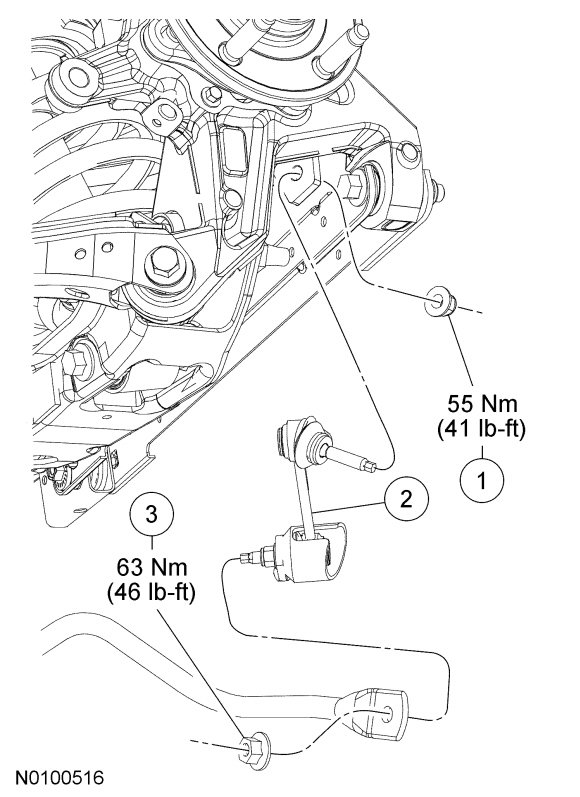 55 Nm
(41 lb-ft)

1

2

3

63 Nm
(46 lb-ft)

N0100516