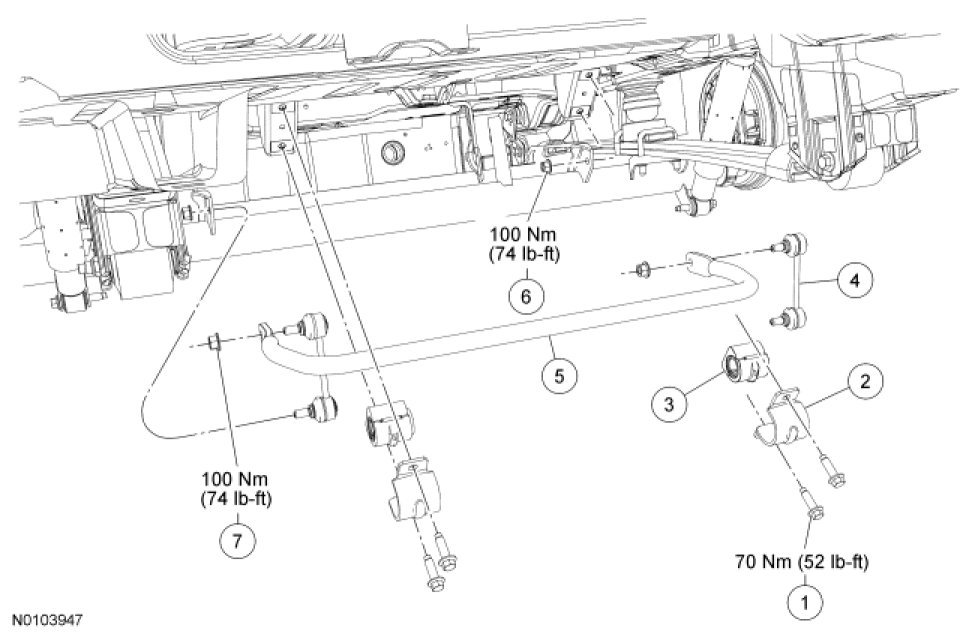 100 Nm
(74 lb-ft)
6

4

5

3

2

100 Nm
(74 lb-ft)
7

70 Nm (52 lb-ft)
1

N0103947