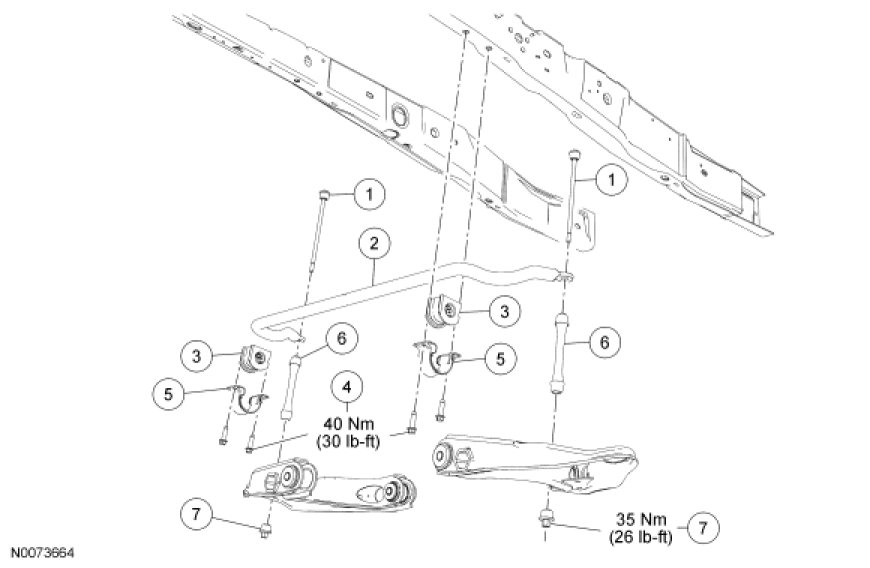 1
1
2
3
3
6
6
5
5
4
40 Nm
(30 lb-ft)
7
35 Nm
(26 lb-ft)
7
N0073664