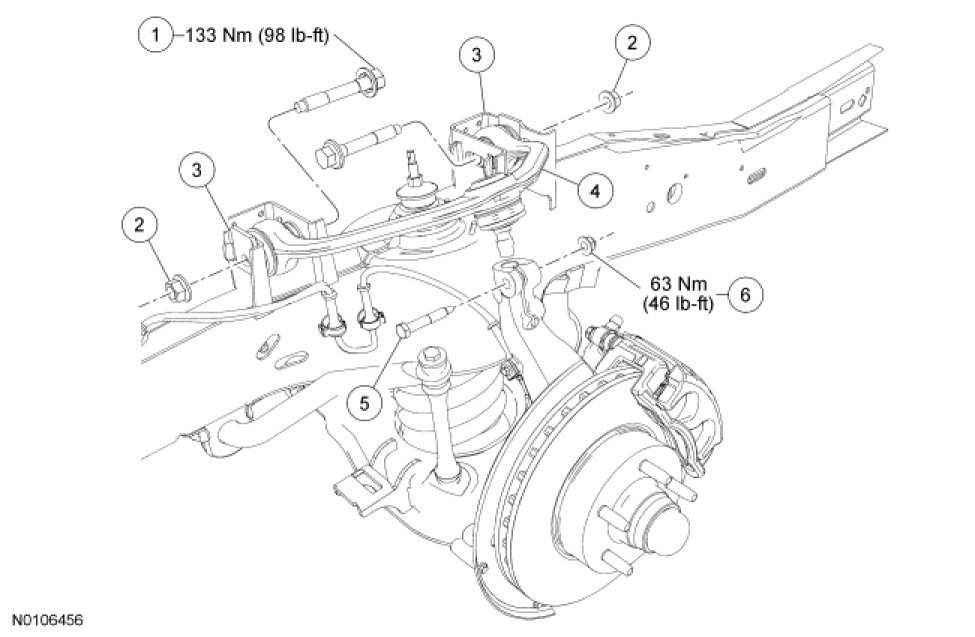 1 133 Nm (98 lb-ft)

3

2

3

4

2

63 Nm (46 lb-ft) 6

5

N0106456