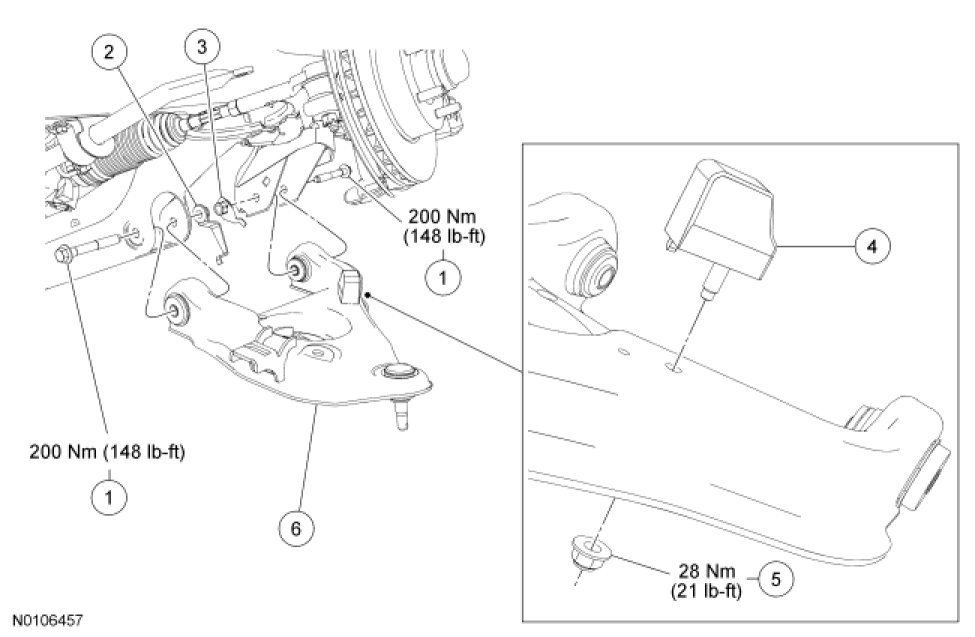 2

3

200 Nm
(148 lb-ft)

1

4

200 Nm (148 lb-ft)

1

6

28 Nm
(21 lb-ft)

5

N0106457