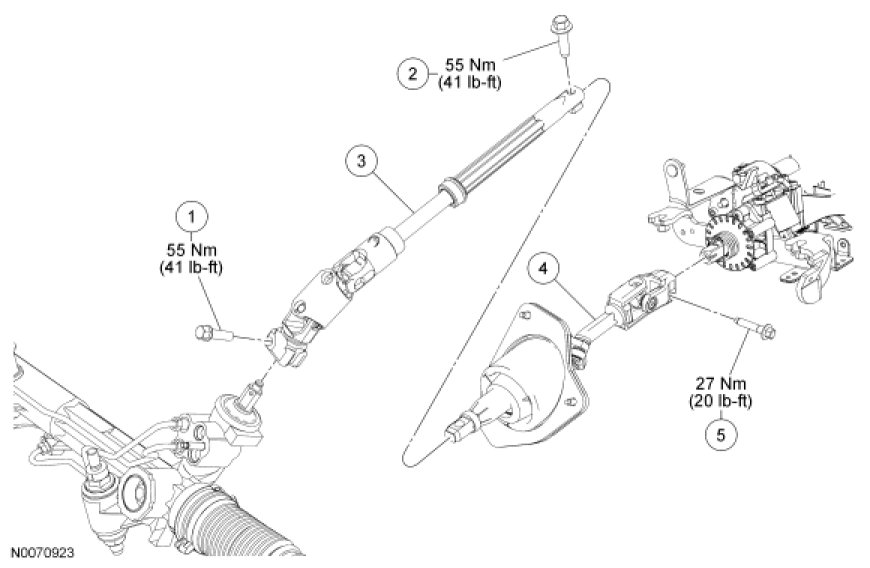 2
55 Nm
(41 lb-ft)

3

1
55 Nm
(41 lb-ft)

4

27 Nm
(20 lb-ft)
5

N0070923