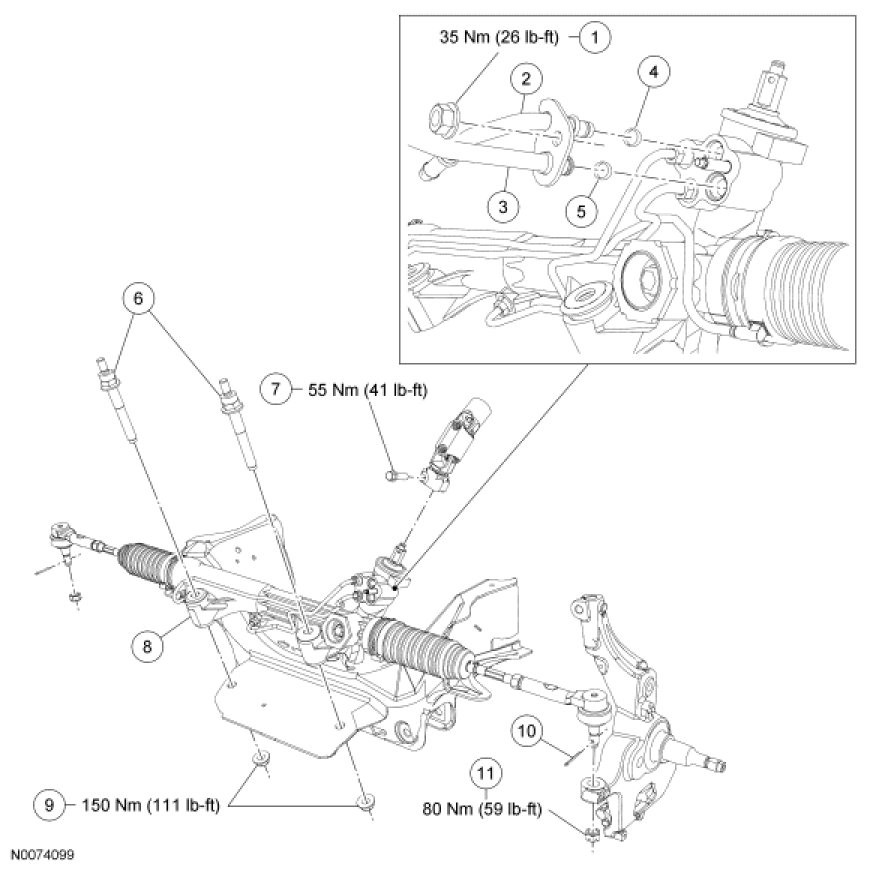 35 Nm (26 lb-ft) 1
2
4
3
5
6
7 55 Nm (41 lb-ft)
8
10
11
80 Nm (59 lb-ft)
9 150 Nm (111 lb-ft)
N0074099